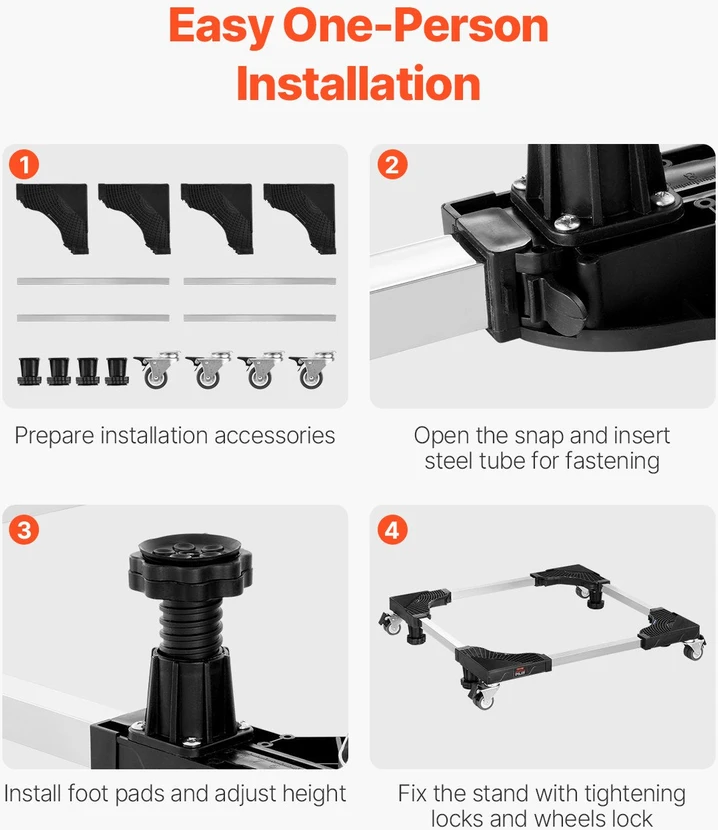 Easy One-Person Installation

1

Prepare installation accessories

2

Open the snap and insert steel tube for fastening

3

Install foot pads and adjust height

4

Fix the stand with tightening locks and wheels lock