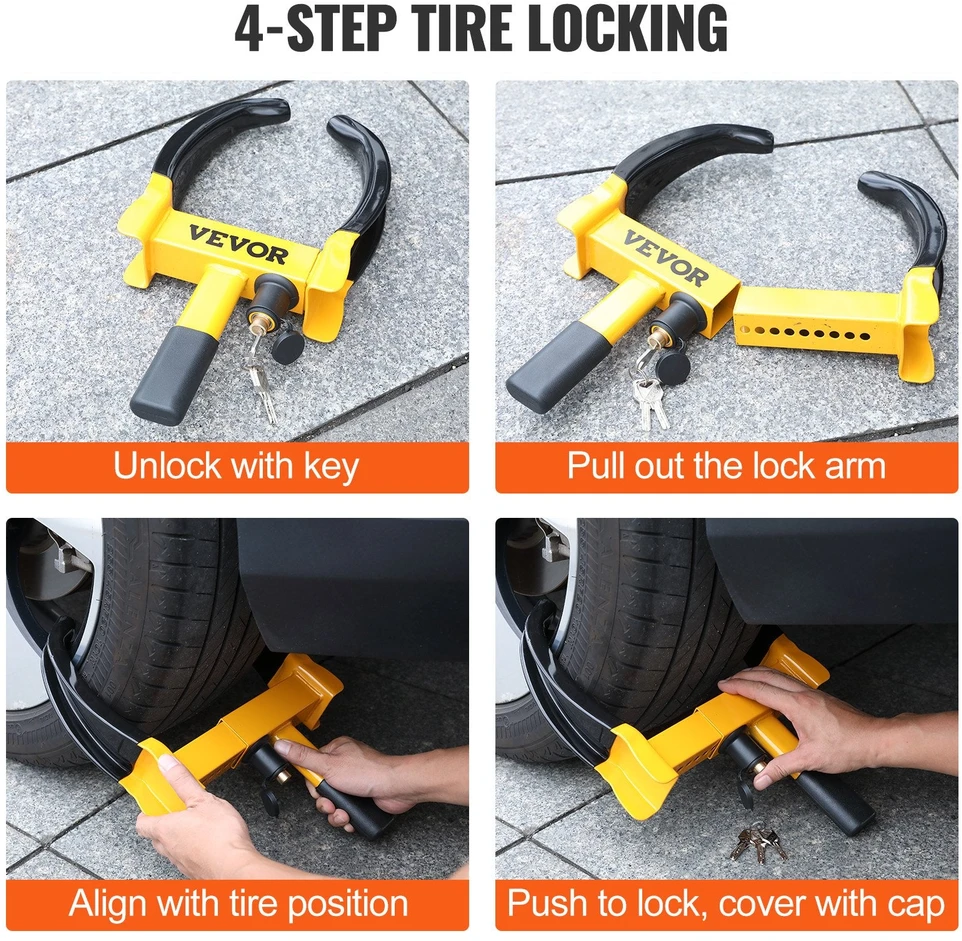 4-STEP TIRE LOCKING

VEVOR

Unlock with key

VEVOR

Pull out the lock arm

Align with tire position

Push to lock, cover with cap