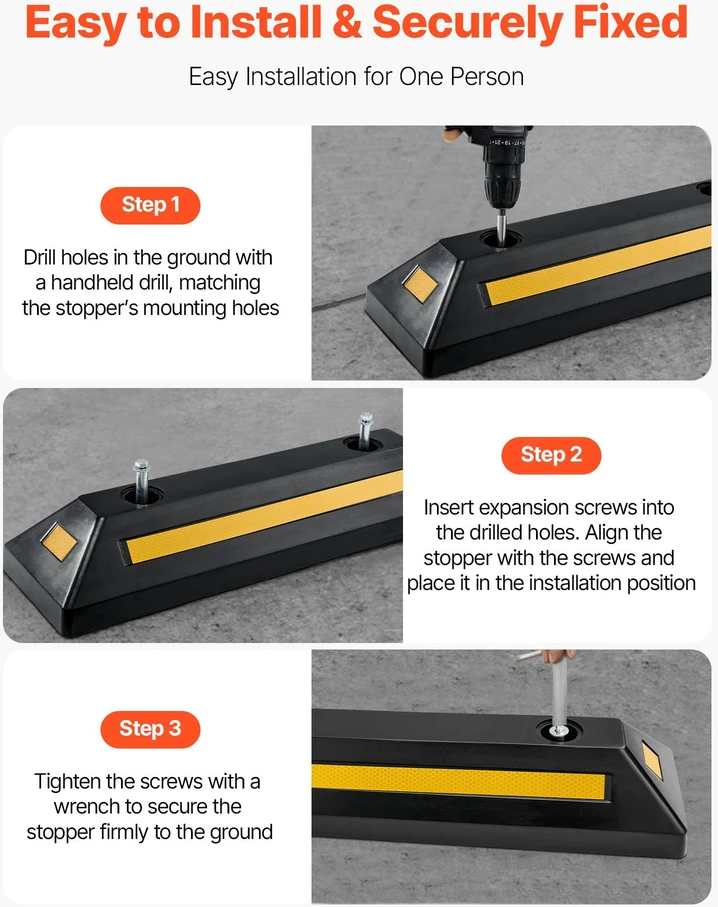 Easy to Install & Securely Fixed

Easy Installation for One Person

Step 1

Drill holes in the ground with a handheld drill, matching the stopper's mounting holes

Step 2

Insert expansion screws into the drilled holes. Align the stopper with the screws and place it in the installation position

Step 3

Tighten the screws with a wrench to secure the stopper firmly to the ground