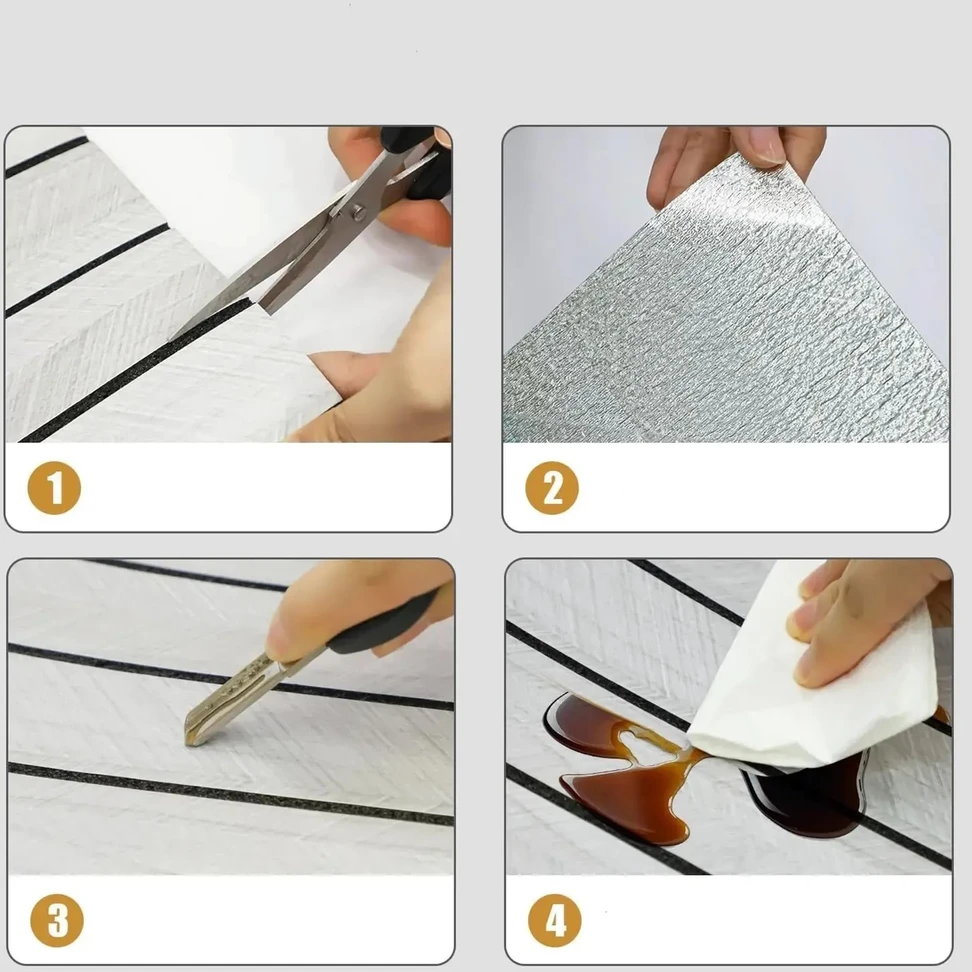 1

2

3

4