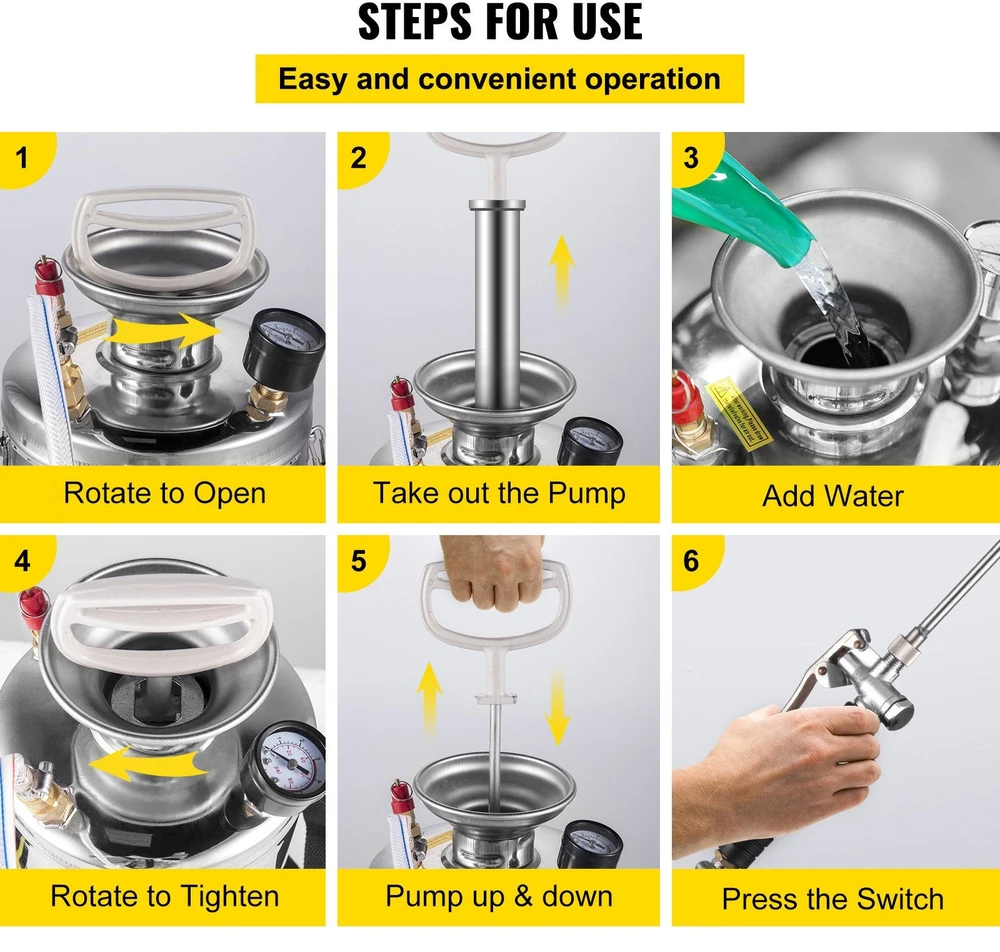 STEPS FOR USE

Easy and convenient operation

1

Rotate to Open

2

Take out the Pump

3

Add Water

4

Rotate to Tighten

5

Pump up & down

6

Press the Switch