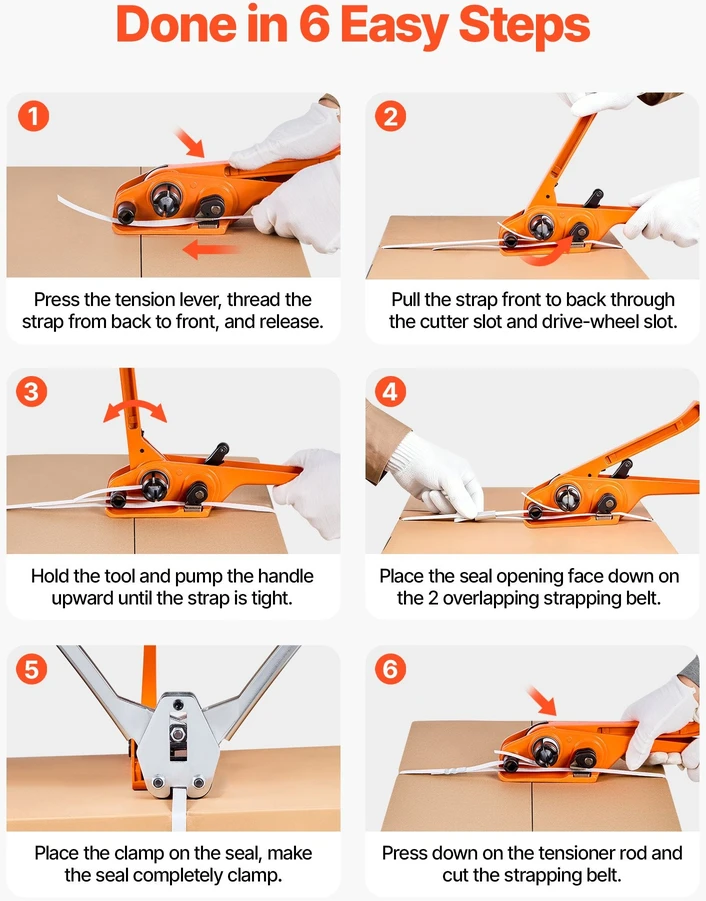 Done in 6 Easy Steps

1

Press the tension lever, thread the strap from back to front, and release.

2

Pull the strap front to back through the cutter slot and drive-wheel slot.

3

Hold the tool and pump the handle upward until the strap is tight.

4

Place the seal opening face down on the 2 overlapping strapping belt.

5

Place the clamp on the seal, make the seal completely clamp.

6

Press down on the tensioner rod and cut the strapping belt.