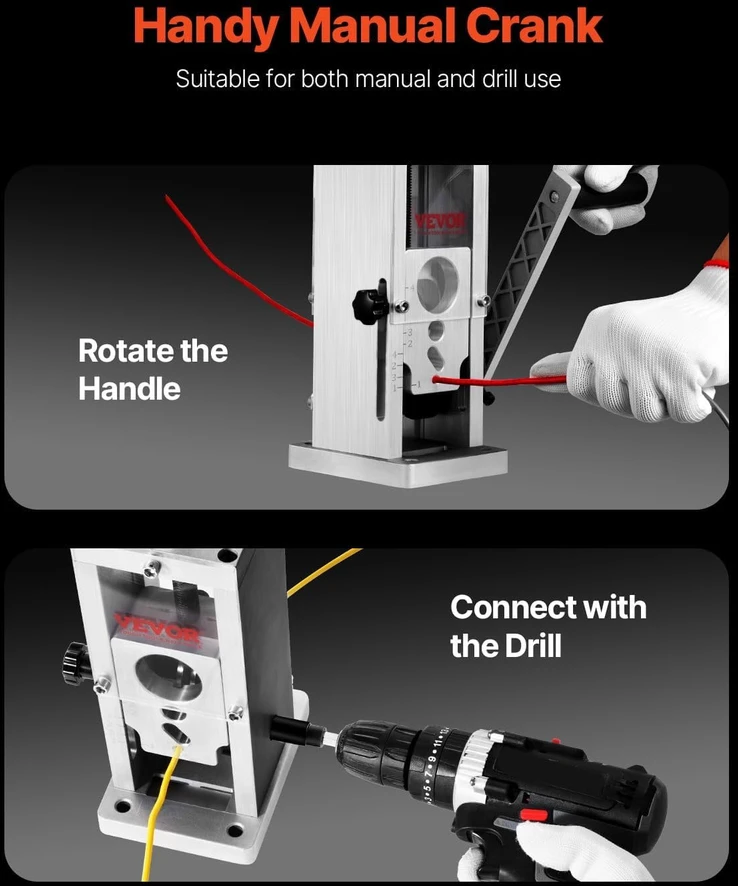 Handy Manual Crank

Suitable for both manual and drill use

VEVOR

Rotate the Handle

VEVOR

Connect with the Drill