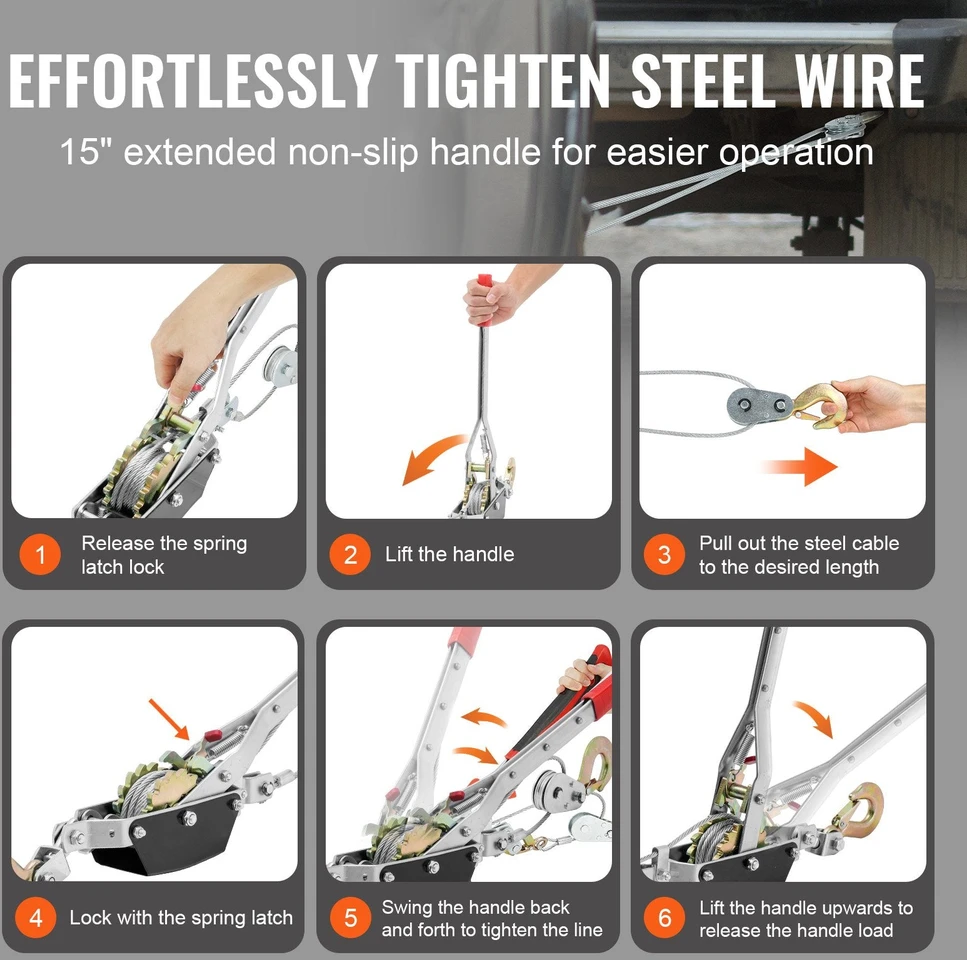 EFFORTLESSLY TIGHTEN STEEL WIRE
15" extended non-slip handle for easier operation

1 Release the spring latch lock

2 Lift the handle

3 Pull out the steel cable to the desired length

4 Lock with the spring latch

5 Swing the handle back and forth to tighten the line

6 Lift the handle upwards to release the handle load