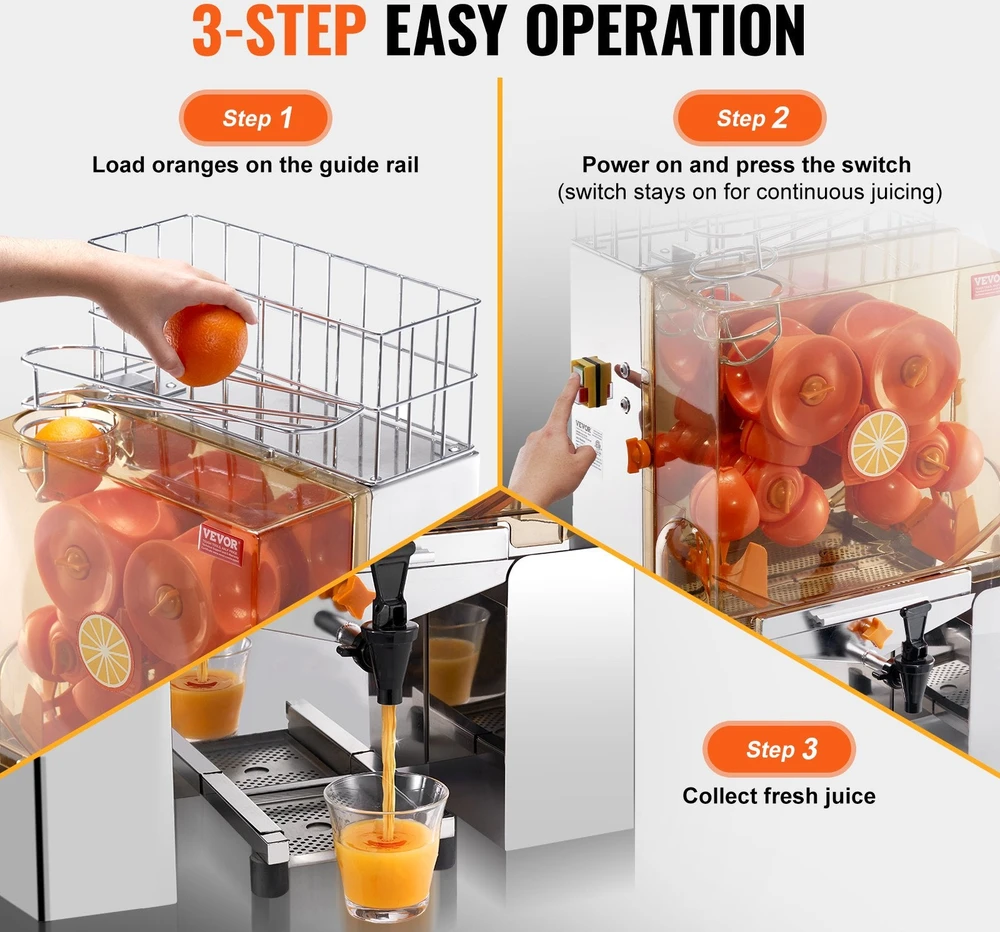 3-STEP EASY OPERATION

Step 1
Load oranges on the guide rail

Step 2
Power on and press the switch
(switch stays on for continuous juicing)

VEVOR

VEVOR

VEVOR

Step 3
Collect fresh juice