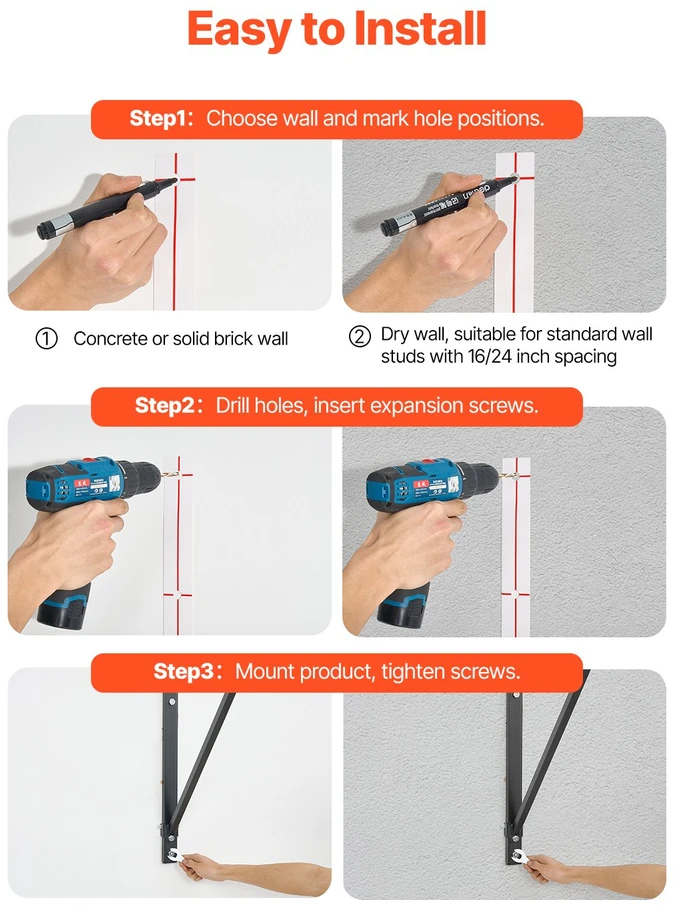 Easy to Install

Step1: Choose wall and mark hole positions.

① Concrete or solid brick wall

② Dry wall, suitable for standard wall studs with 16/24 inch spacing

Step2: Drill holes, insert expansion screws.

Step3: Mount product, tighten screws.