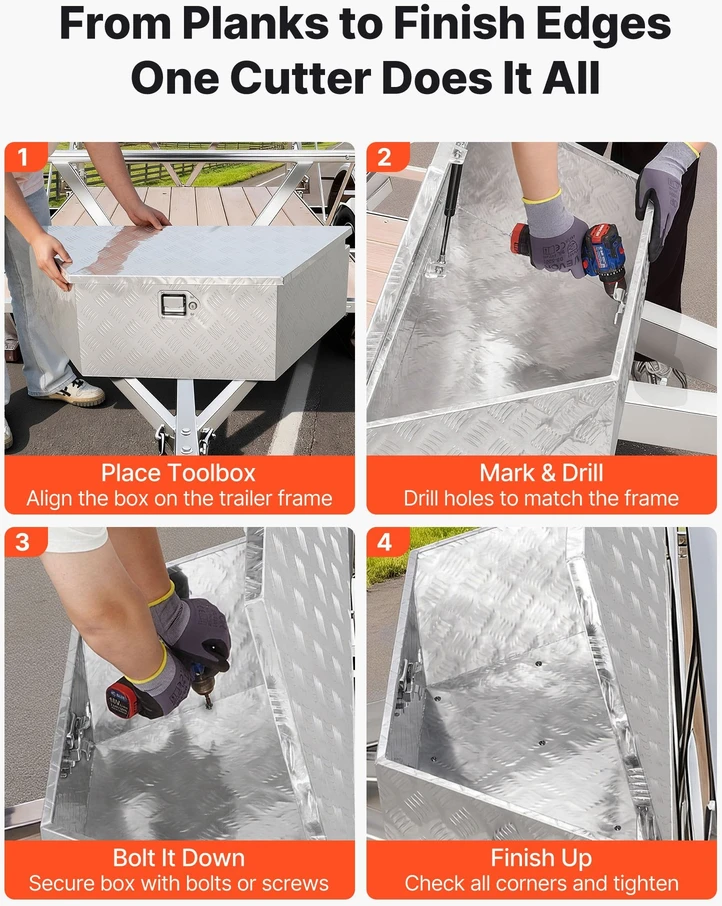 From Planks to Finish Edges
One Cutter Does It All

1

Place Toolbox
Align the box on the trailer frame

2

Mark & Drill
Drill holes to match the frame

3

Bolt It Down
Secure box with bolts or screws

4

Finish Up
Check all corners and tighten