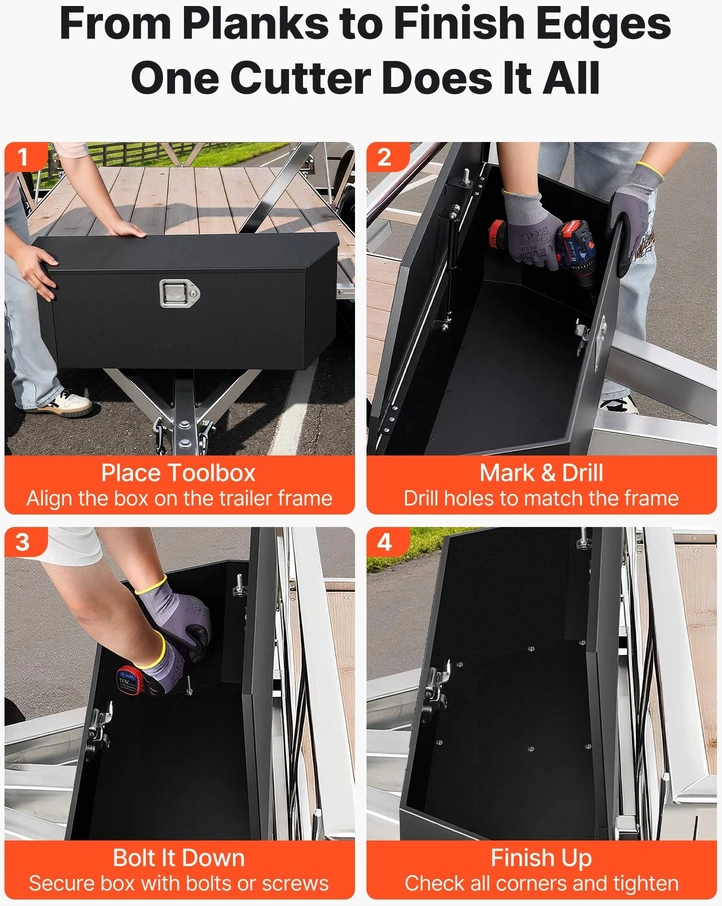 From Planks to Finish Edges
One Cutter Does It All

1

Place Toolbox
Align the box on the trailer frame

2

Mark & Drill
Drill holes to match the frame

3

Bolt It Down
Secure box with bolts or screws

4

Finish Up
Check all corners and tighten