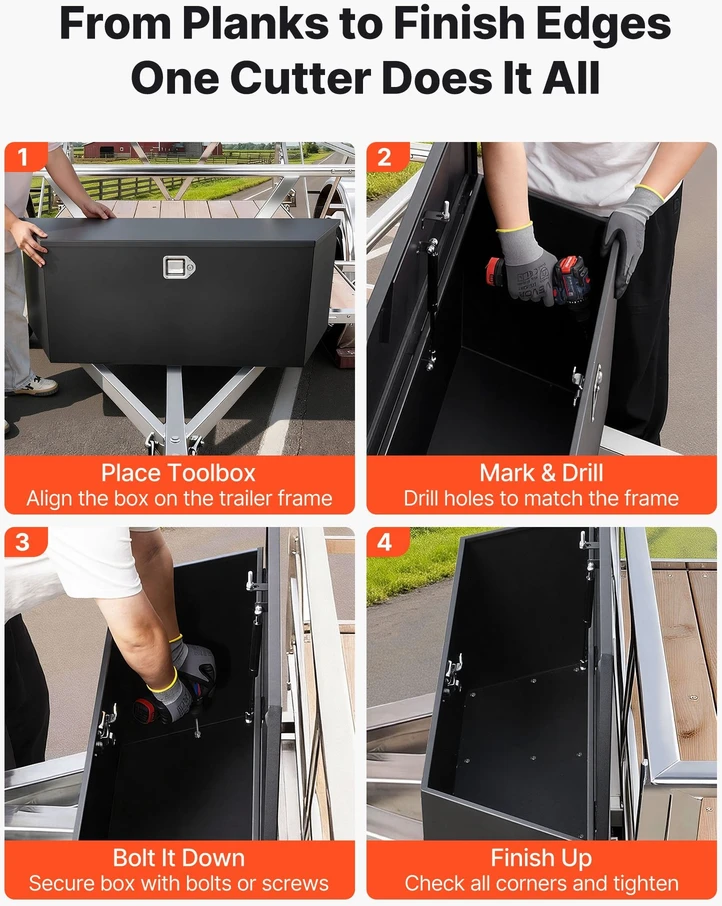 From Planks to Finish Edges
One Cutter Does It All

1

Place Toolbox
Align the box on the trailer frame

2

Mark & Drill
Drill holes to match the frame

3

Bolt It Down
Secure box with bolts or screws

4

Finish Up
Check all corners and tighten