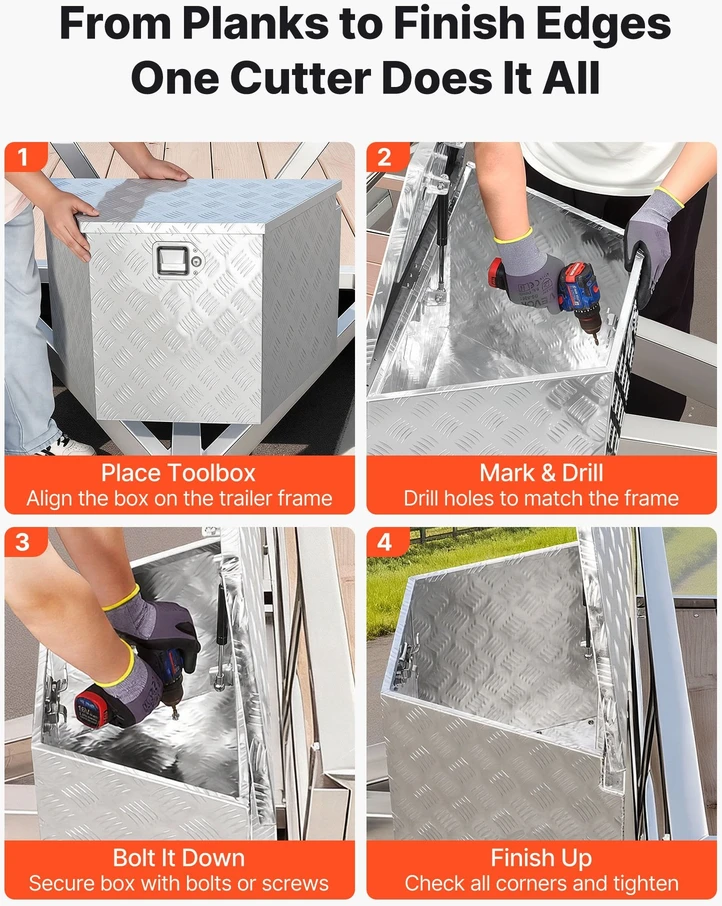 From Planks to Finish Edges
One Cutter Does It All

1
Place Toolbox
Align the box on the trailer frame

2
Mark & Drill
Drill holes to match the frame

3
Bolt It Down
Secure box with bolts or screws

4
Finish Up
Check all corners and tighten