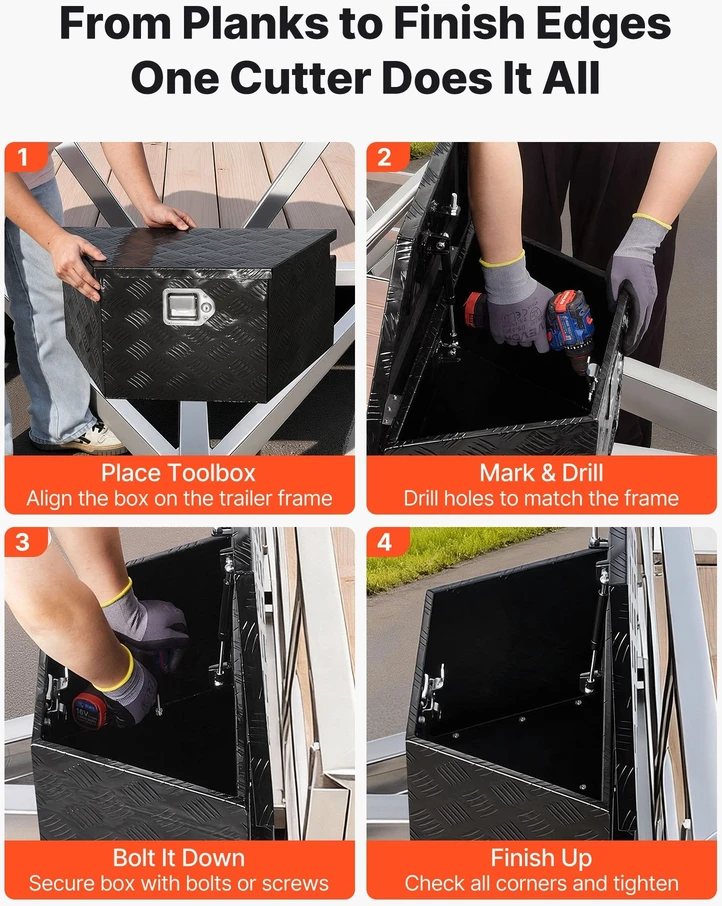 From Planks to Finish Edges
One Cutter Does It All

1

Place Toolbox
Align the box on the trailer frame

2

Mark & Drill
Drill holes to match the frame

3

Bolt It Down
Secure box with bolts or screws

4

Finish Up
Check all corners and tighten