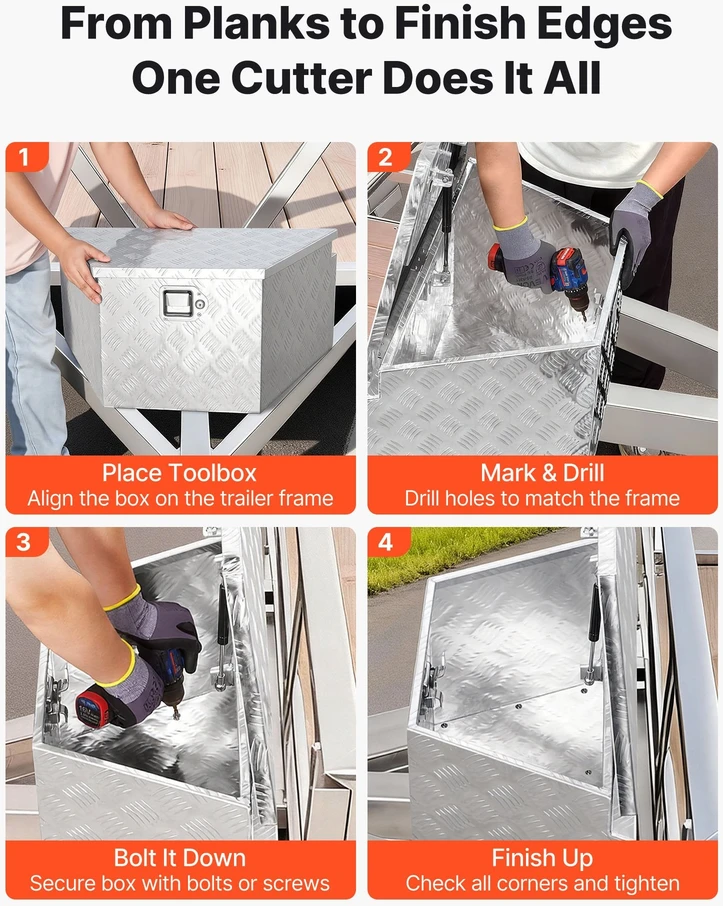 From Planks to Finish Edges
One Cutter Does It All

1

Place Toolbox
Align the box on the trailer frame

2

Mark & Drill
Drill holes to match the frame

3

Bolt It Down
Secure box with bolts or screws

4

Finish Up
Check all corners and tighten