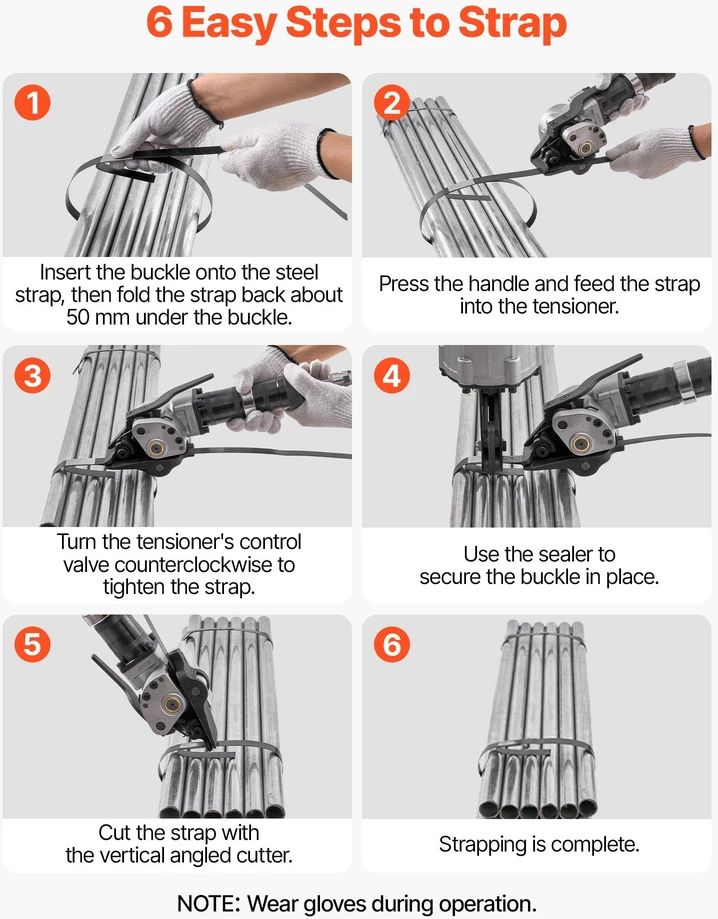 6 Easy Steps to Strap

1

Insert the buckle onto the steel strap, then fold the strap back about 50 mm under the buckle.

2

Press the handle and feed the strap into the tensioner.

3

Turn the tensioner's control valve counterclockwise to tighten the strap.

4

Use the sealer to secure the buckle in place.

5

Cut the strap with the vertical angled cutter.

6

Strapping is complete.

NOTE: Wear gloves during operation.