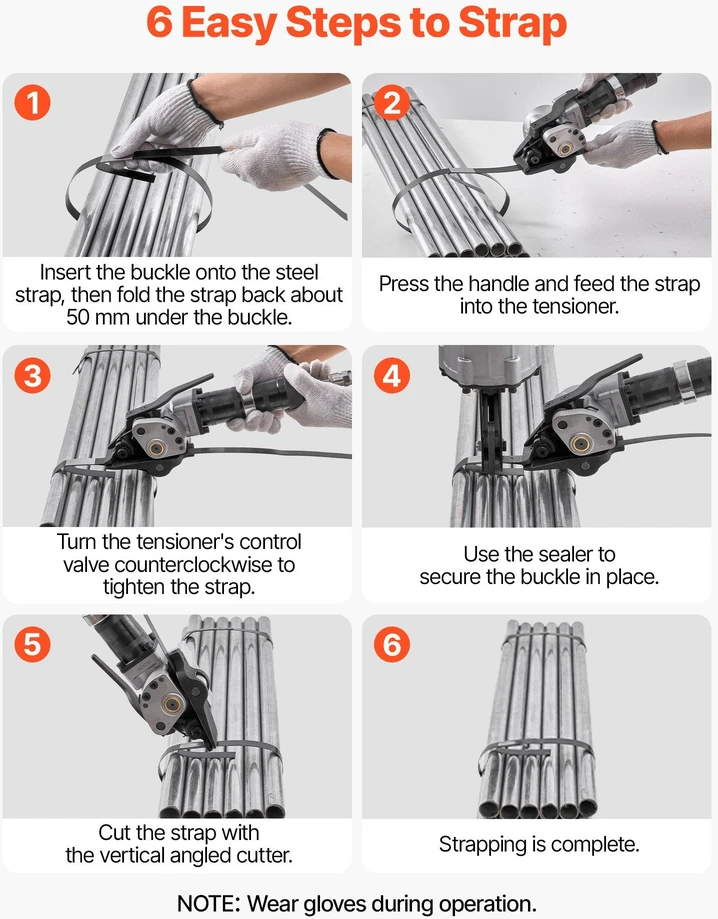 6 Easy Steps to Strap

1

Insert the buckle onto the steel strap, then fold the strap back about 50 mm under the buckle.

2

Press the handle and feed the strap into the tensioner.

3

Turn the tensioner's control valve counterclockwise to tighten the strap.

4

Use the sealer to secure the buckle in place.

5

Cut the strap with the vertical angled cutter.

6

Strapping is complete.

NOTE: Wear gloves during operation.