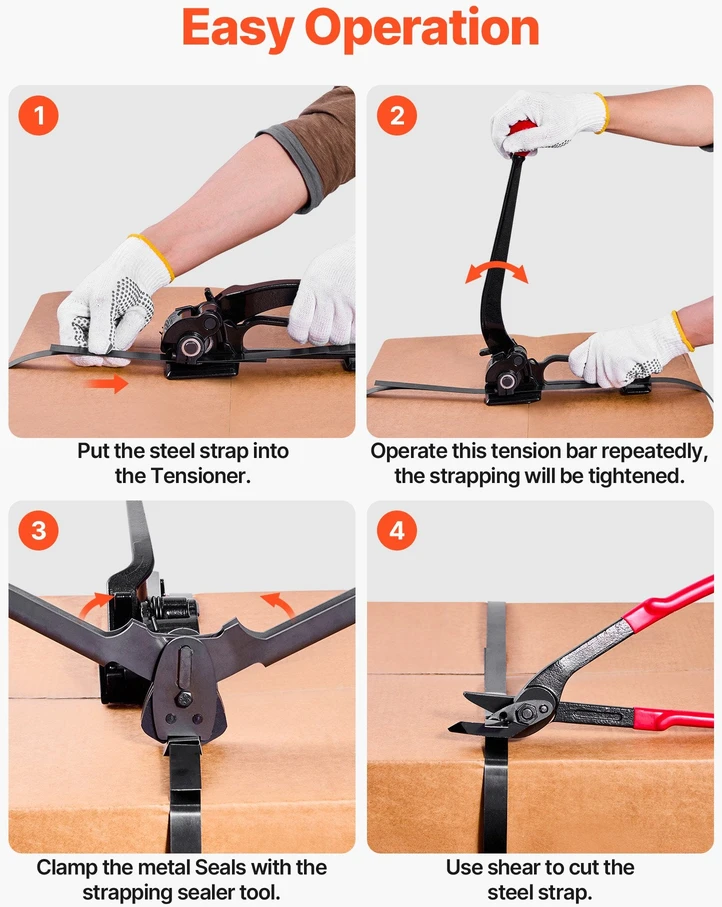 Easy Operation

1

Put the steel strap into the Tensioner.

2

Operate this tension bar repeatedly, the strapping will be tightened.

3

Clamp the metal Seals with the strapping sealer tool.

4

Use shear to cut the steel strap.