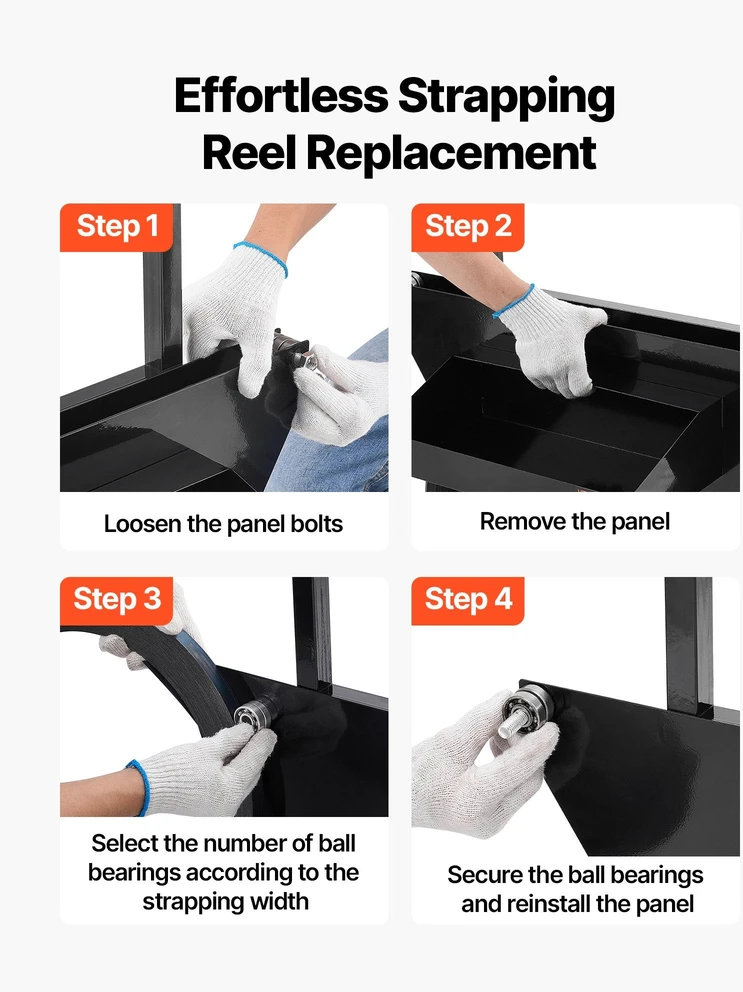 Effortless Strapping Reel Replacement

Step 1

Loosen the panel bolts

Step 2

Remove the panel

Step 3

Select the number of ball bearings according to the strapping width

Step 4

Secure the ball bearings and reinstall the panel