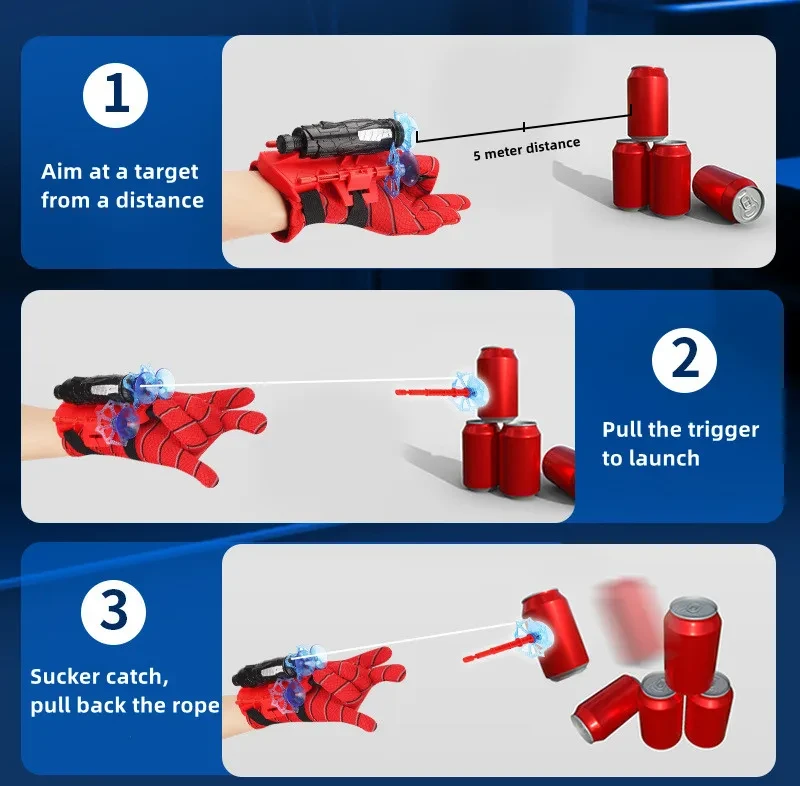 1

Aim at a target from a distance

5 meter distance

2

Pull the trigger to launch

3

Sucker catch, pull back the rope