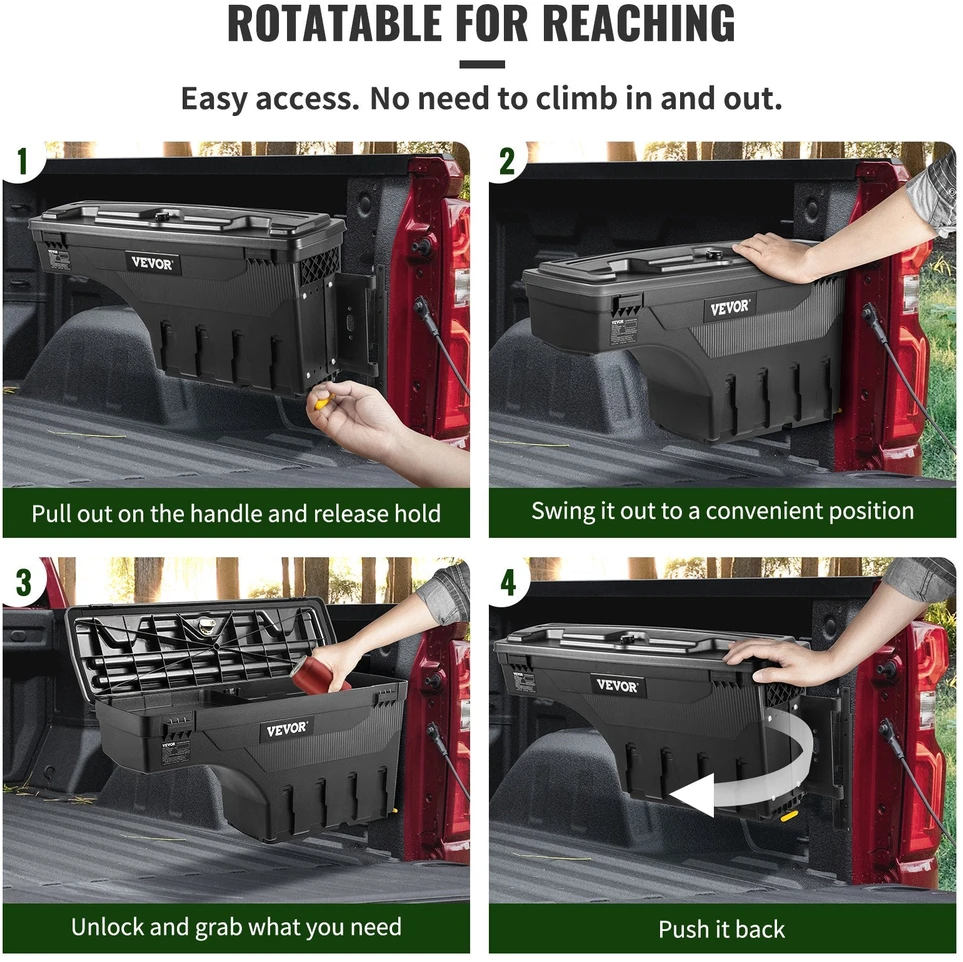 ROTATABLE FOR REACHING

Easy access. No need to climb in and out.

1

VEVOR

Pull out on the handle and release hold

2

VEVOR

Swing it out to a convenient position

3

VEVOR

Unlock and grab what you need

4

VEVOR

Push it back