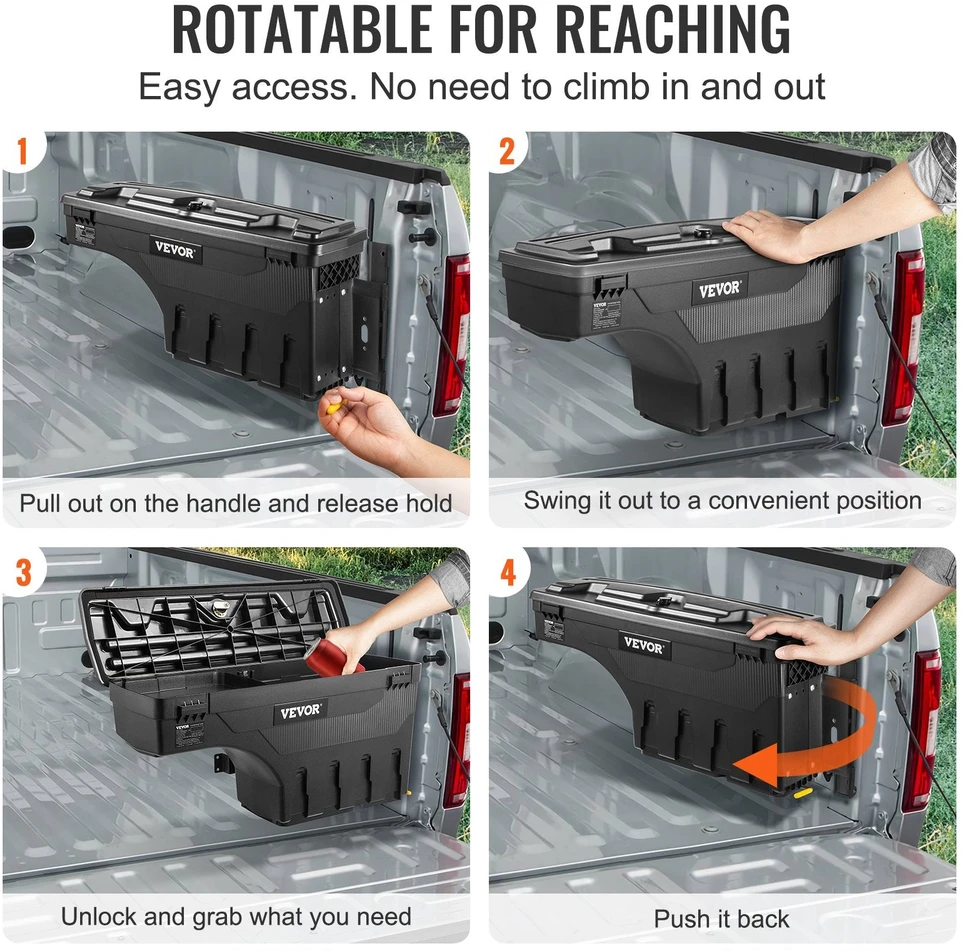 ROTATABLE FOR REACHING

Easy access. No need to climb in and out

1

VEVOR

Pull out on the handle and release hold

2

VEVOR

Swing it out to a convenient position

3

VEVOR

Unlock and grab what you need

4

VEVOR

Push it back