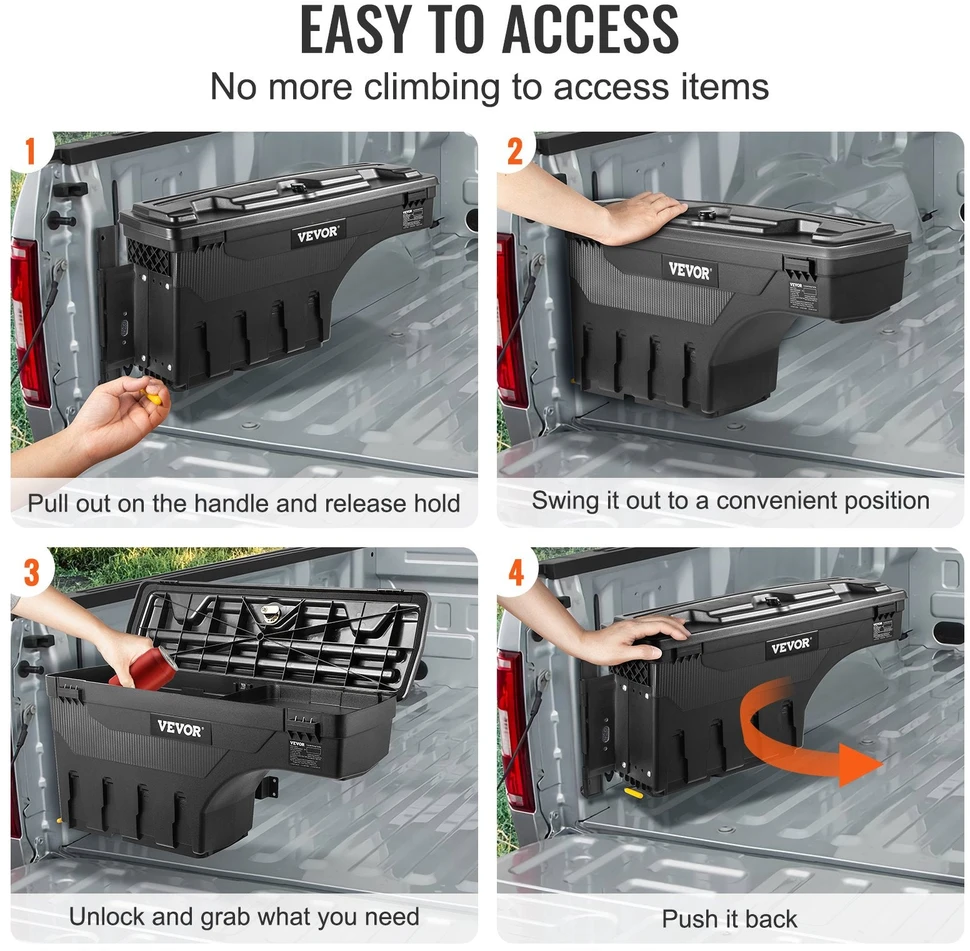 EASY TO ACCESS
No more climbing to access items

1
VEVOR
Pull out on the handle and release hold

2
VEVOR
Swing it out to a convenient position

3
VEVOR
Unlock and grab what you need

4
VEVOR
Push it back