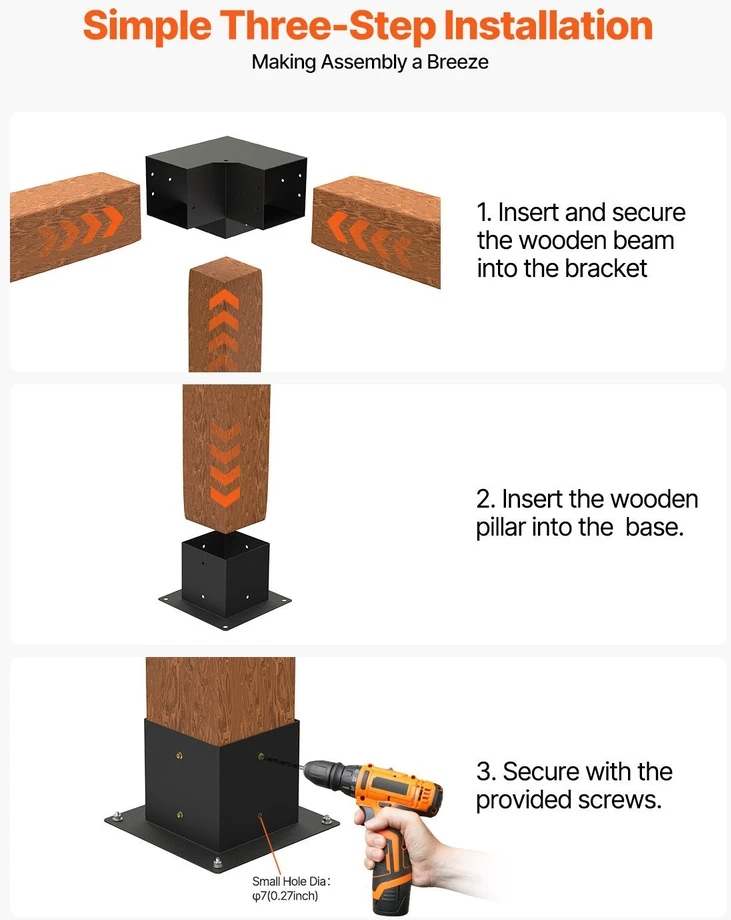 Simple Three-Step Installation

Making Assembly a Breeze

1. Insert and secure the wooden beam into the bracket

2. Insert the wooden pillar into the base.

3. Secure with the provided screws.

Small Hole Dia:
φ7(0.27inch)