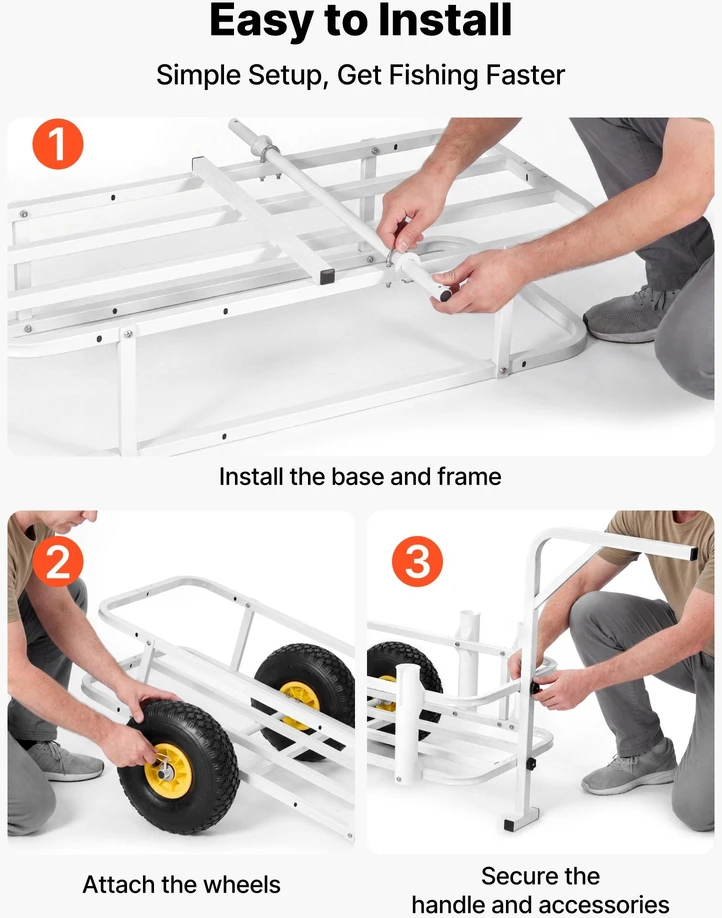 Easy to Install

Simple Setup, Get Fishing Faster

1

Install the base and frame

2

Attach the wheels

3

Secure the handle and accessories