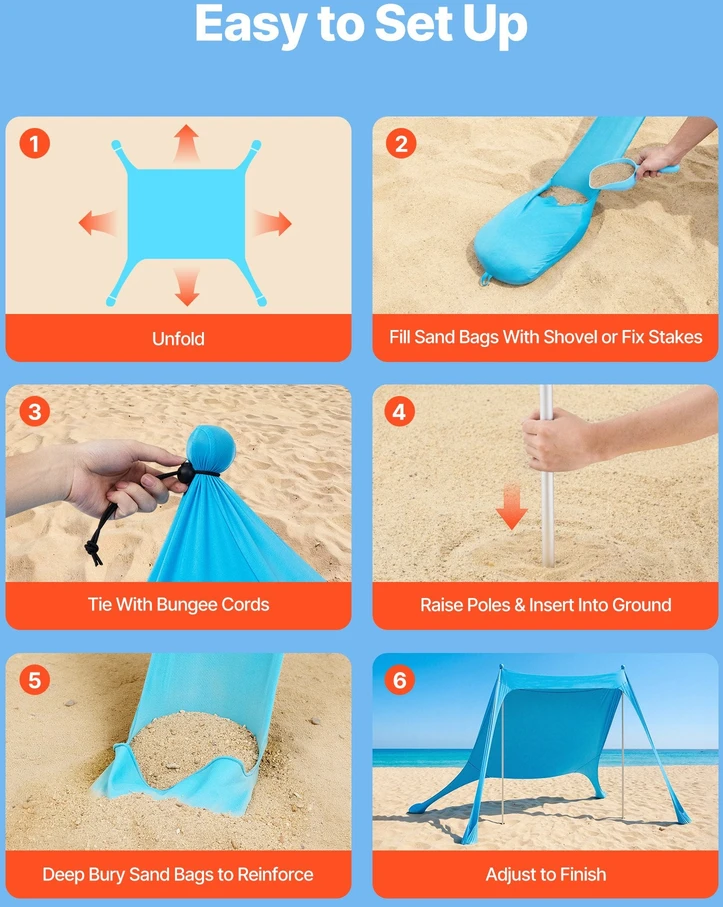 Easy to Set Up

1
Unfold

2
Fill Sand Bags With Shovel or Fix Stakes

3
Tie With Bungee Cords

4
Raise Poles & Insert Into Ground

5
Deep Bury Sand Bags to Reinforce

6
Adjust to Finish