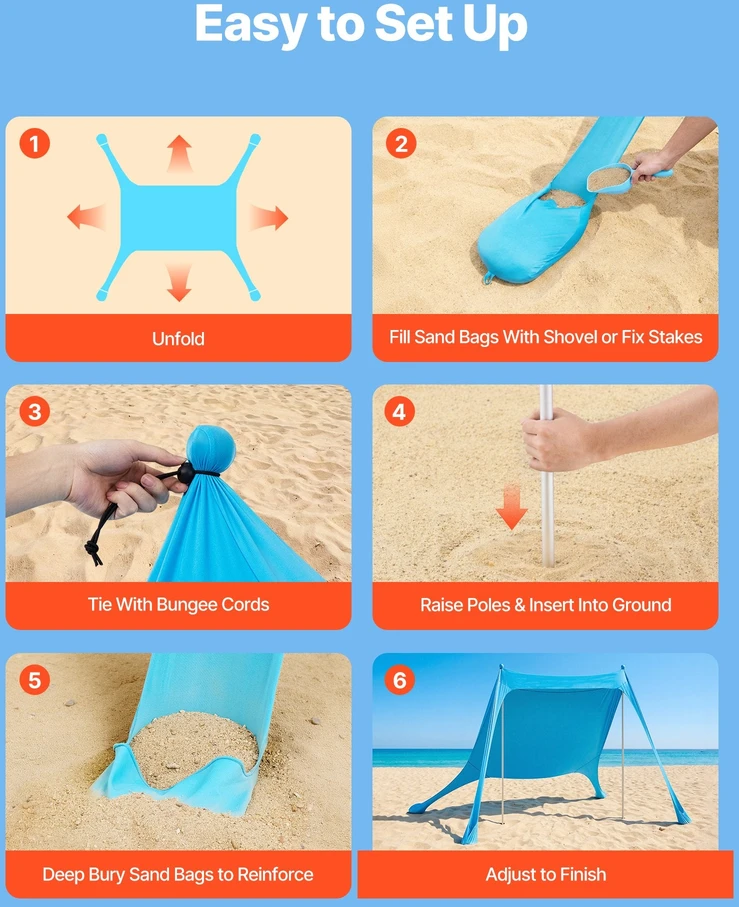 Easy to Set Up

1

Unfold

2

Fill Sand Bags With Shovel or Fix Stakes

3

Tie With Bungee Cords

4

Raise Poles & Insert Into Ground

5

Deep Bury Sand Bags to Reinforce

6

Adjust to Finish