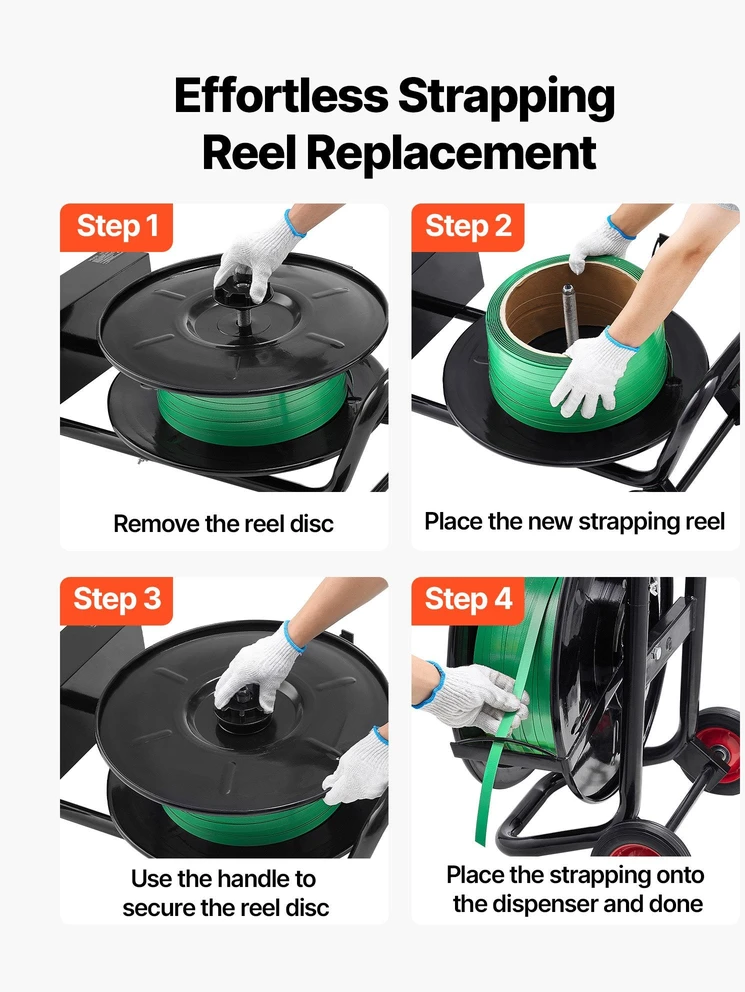 Effortless Strapping Reel Replacement

Step 1

Remove the reel disc

Step 2

Place the new strapping reel

Step 3

Use the handle to secure the reel disc

Step 4

Place the strapping onto the dispenser and done