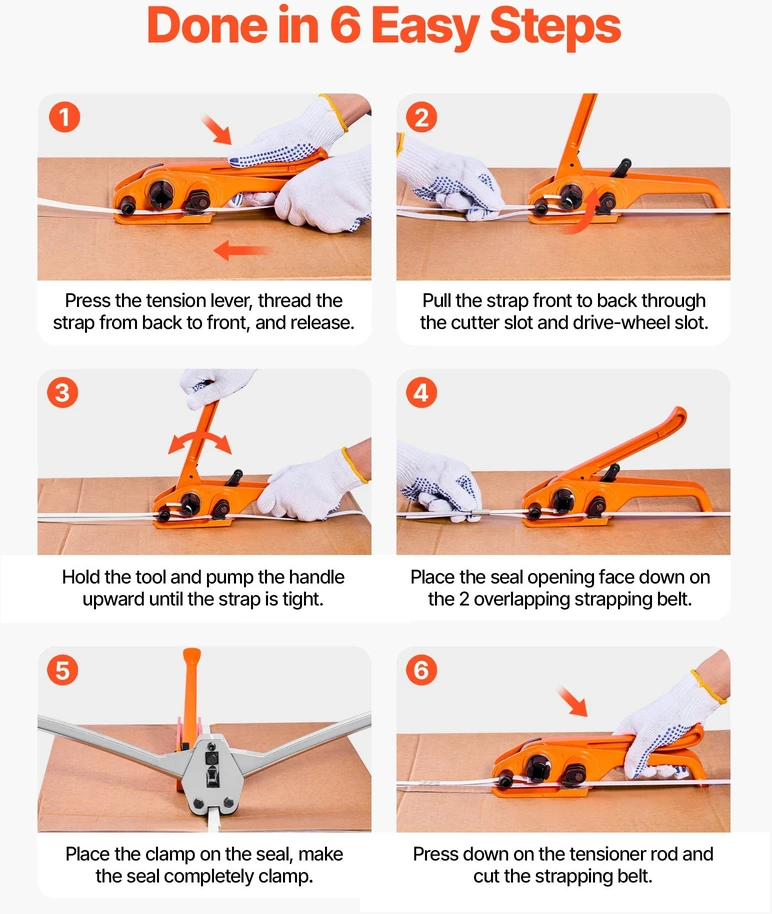 Done in 6 Easy Steps

1

Press the tension lever, thread the strap from back to front, and release.

2

Pull the strap front to back through the cutter slot and drive-wheel slot.

3

Hold the tool and pump the handle upward until the strap is tight.

4

Place the seal opening face down on the 2 overlapping strapping belt.

5

Place the clamp on the seal, make the seal completely clamp.

6

Press down on the tensioner rod and cut the strapping belt.