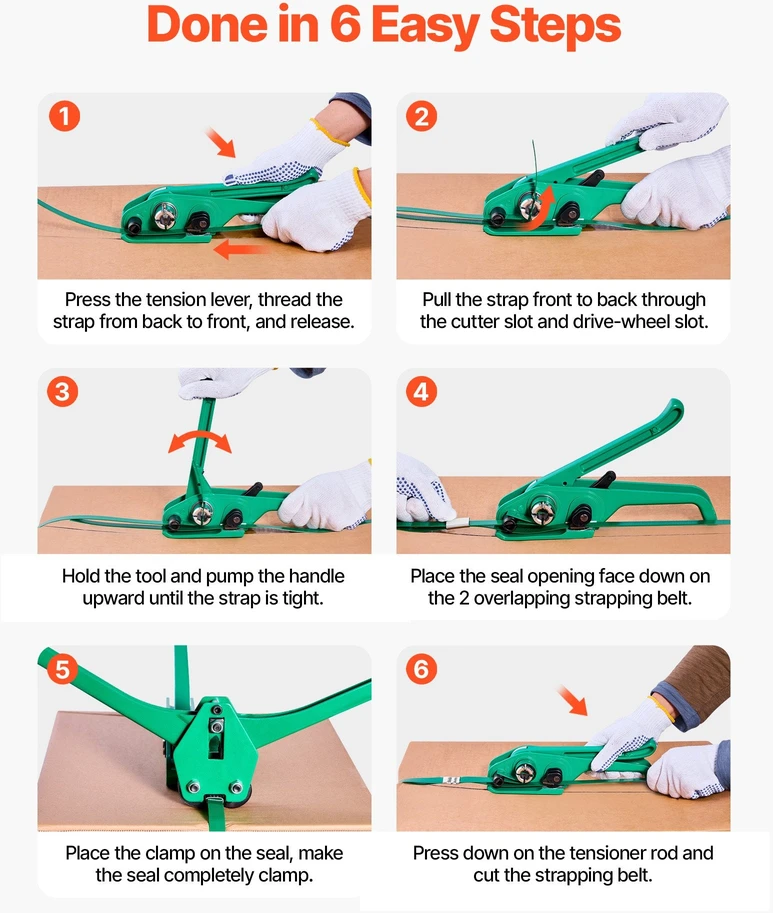 Done in 6 Easy Steps

1

Press the tension lever, thread the strap from back to front, and release.

2

Pull the strap front to back through the cutter slot and drive-wheel slot.

3

Hold the tool and pump the handle upward until the strap is tight.

4

Place the seal opening face down on the 2 overlapping strapping belt.

5

Place the clamp on the seal, make the seal completely clamp.

6

Press down on the tensioner rod and cut the strapping belt.