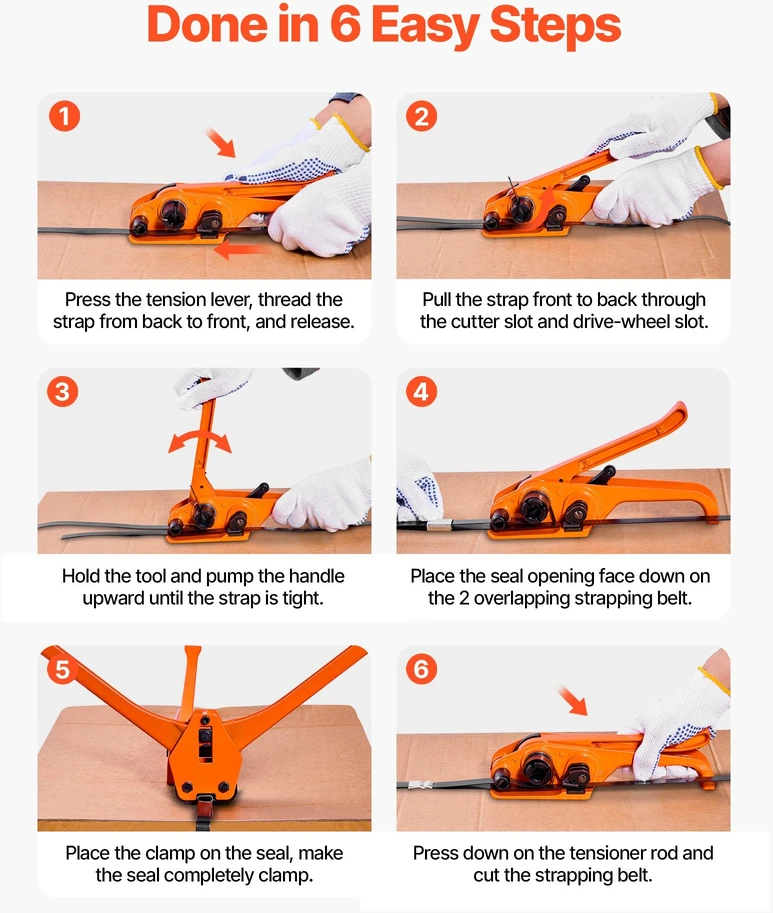 Done in 6 Easy Steps

1

Press the tension lever, thread the strap from back to front, and release.

2

Pull the strap front to back through the cutter slot and drive-wheel slot.

3

Hold the tool and pump the handle upward until the strap is tight.

4

Place the seal opening face down on the 2 overlapping strapping belt.

5

Place the clamp on the seal, make the seal completely clamp.

6

Press down on the tensioner rod and cut the strapping belt.