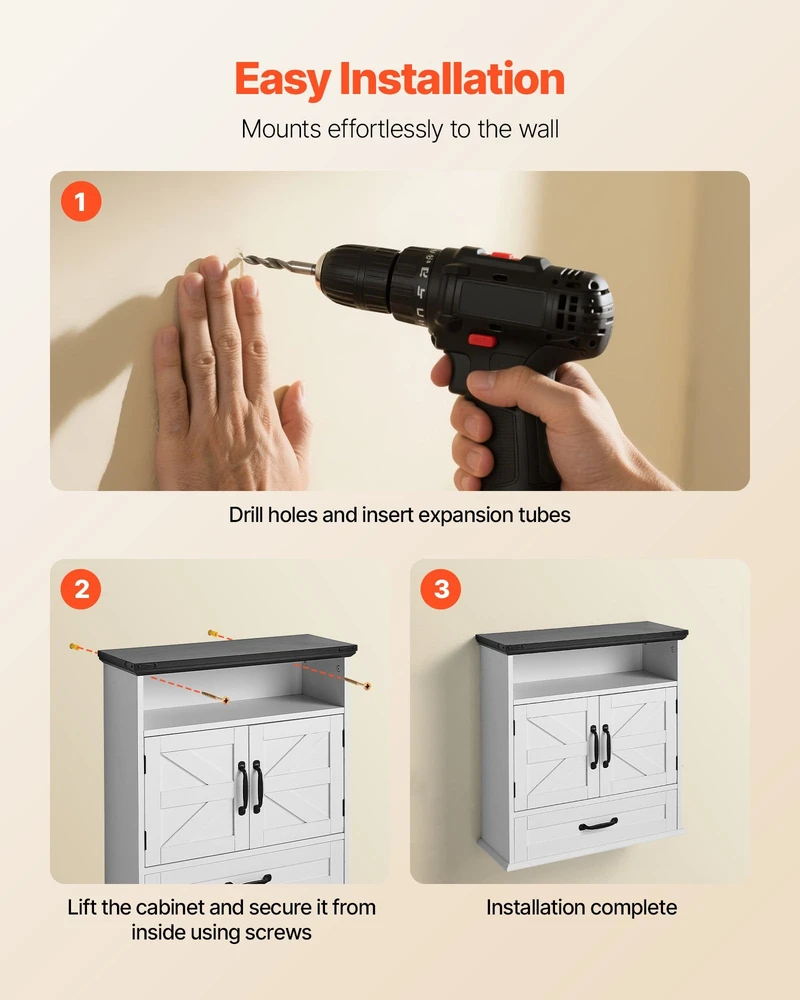 Easy Installation

Mounts effortlessly to the wall

1

Drill holes and insert expansion tubes

2

Lift the cabinet and secure it from inside using screws

3

Installation complete