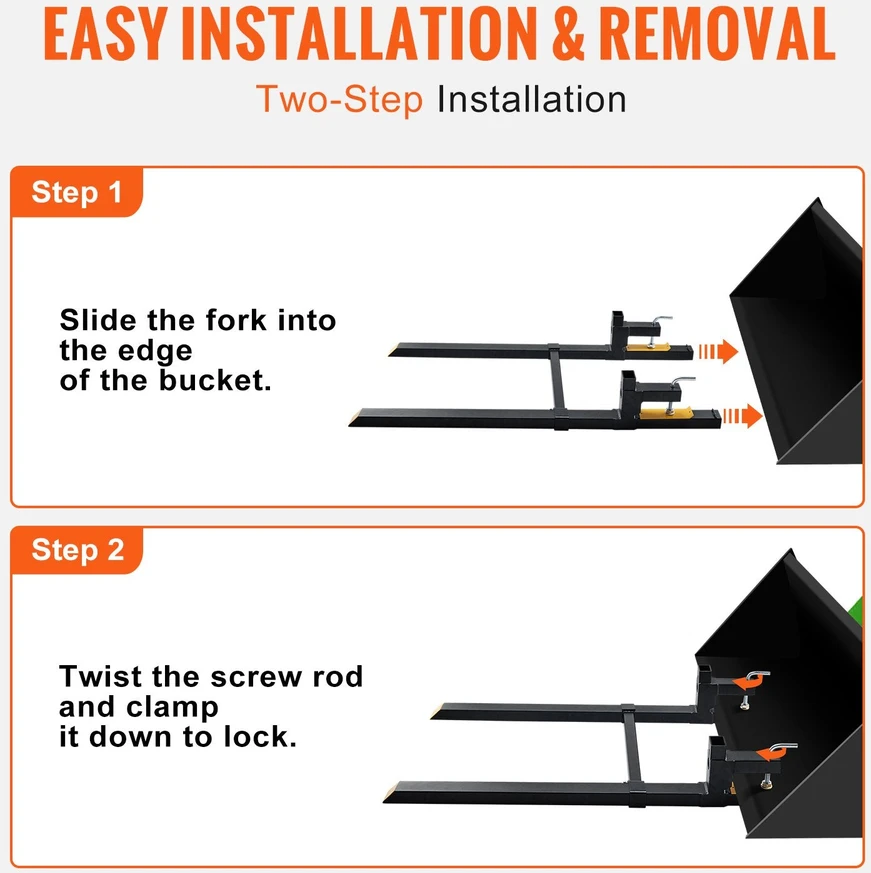 EASY INSTALLATION & REMOVAL

Two-Step Installation

Step 1

Slide the fork into the edge of the bucket.

Step 2

Twist the screw rod and clamp it down to lock.