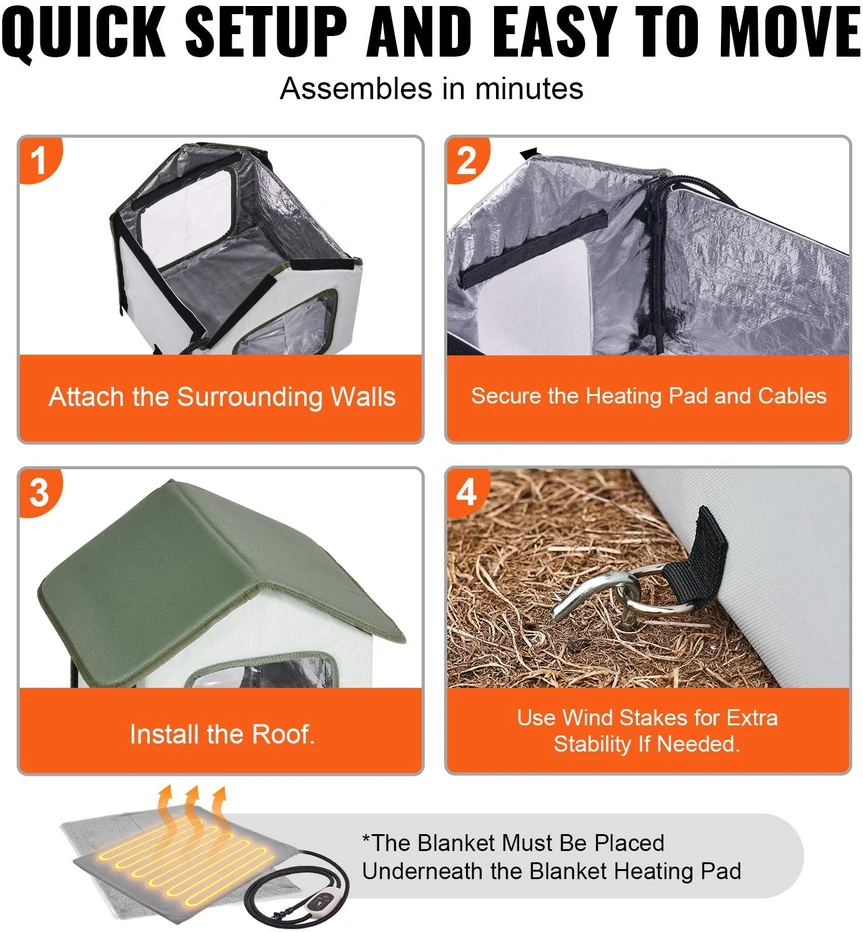 QUICK SETUP AND EASY TO MOVE

Assembles in minutes

1

Attach the Surrounding Walls

2

Secure the Heating Pad and Cables

3

Install the Roof.

4

Use Wind Stakes for Extra Stability If Needed.

*The Blanket Must Be Placed Underneath the Blanket Heating Pad