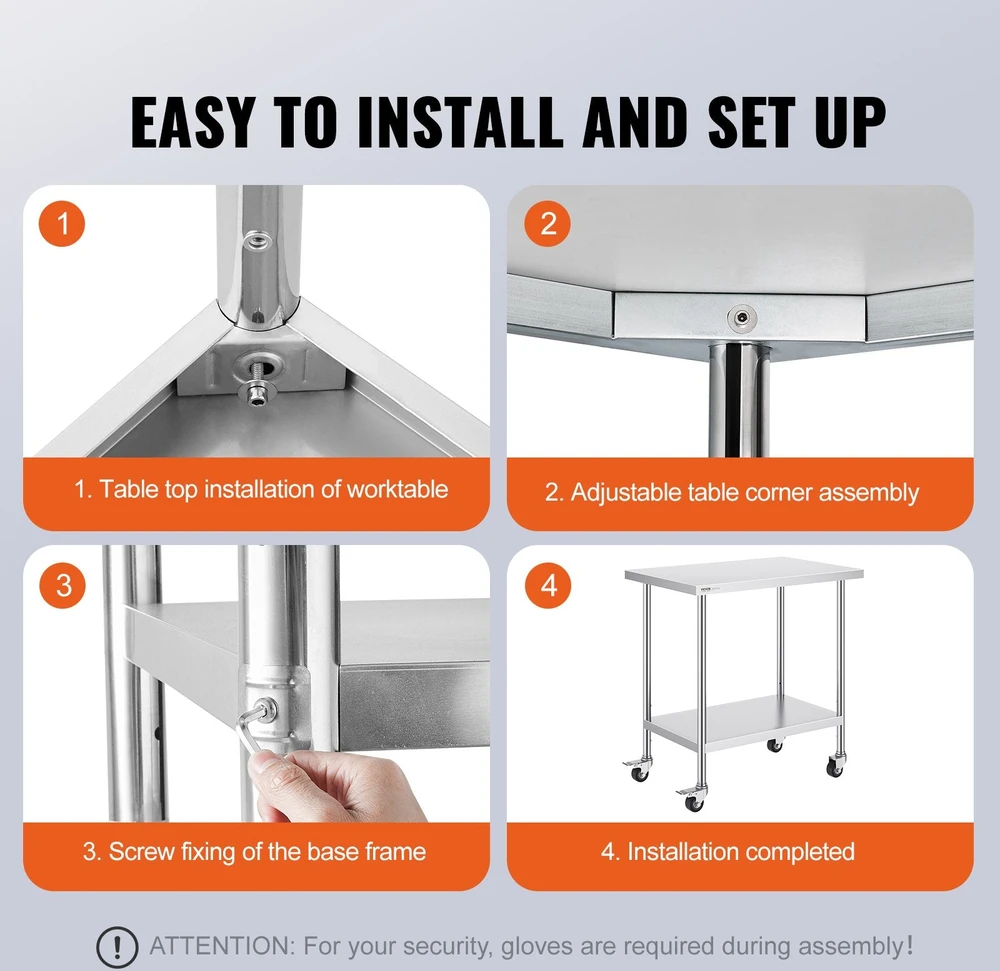 EASY TO INSTALL AND SET UP

1

1. Table top installation of worktable

2

2. Adjustable table corner assembly

3

3. Screw fixing of the base frame

4

VEVOR

4. Installation completed

! ATTENTION: For your security, gloves are required during assembly!