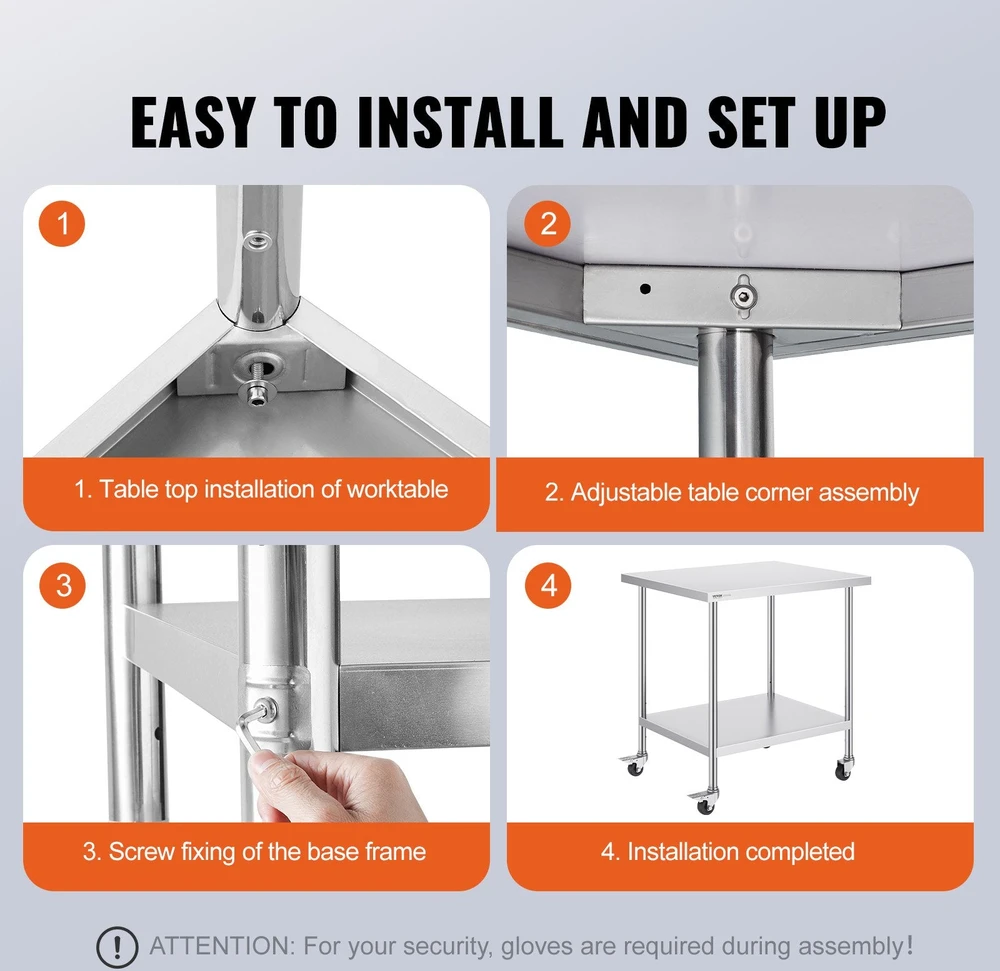 EASY TO INSTALL AND SET UP

1

1. Table top installation of worktable

2

2. Adjustable table corner assembly

3

3. Screw fixing of the base frame

4

4. Installation completed

ATTENTION: For your security, gloves are required during assembly!