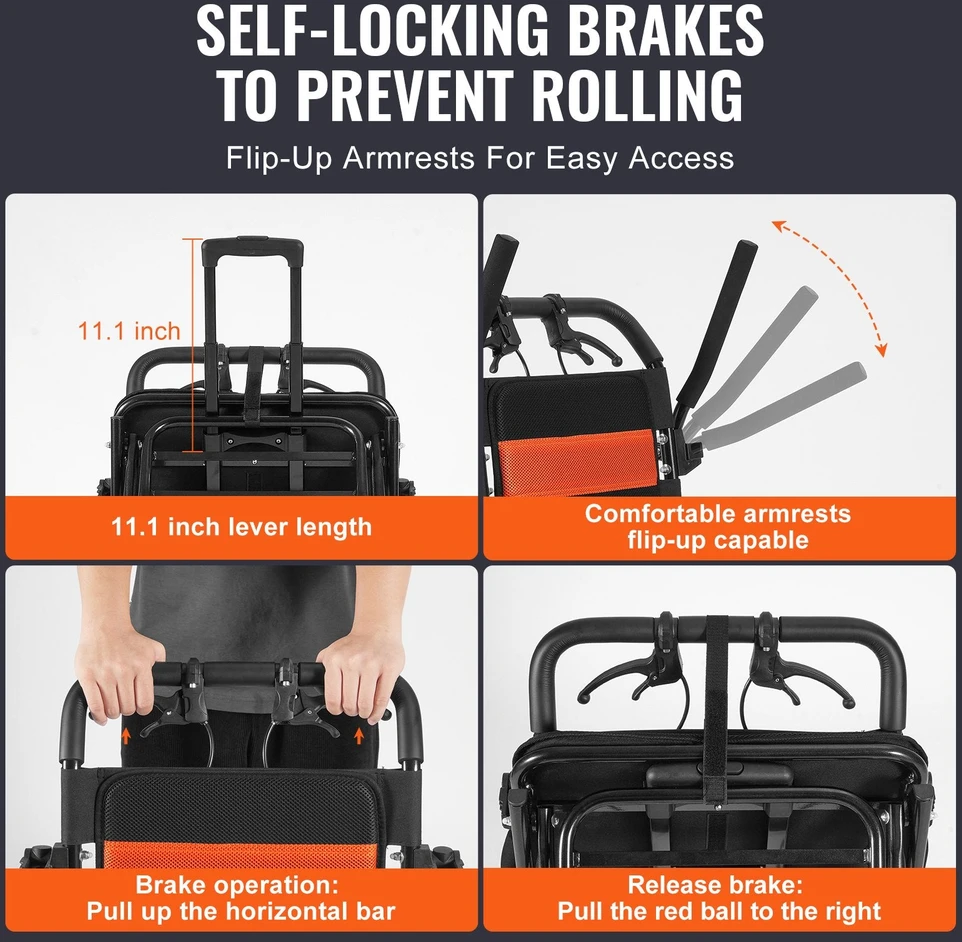 SELF-LOCKING BRAKES TO PREVENT ROLLING

Flip-Up Armrests For Easy Access

11.1 inch

11.1 inch lever length

Comfortable armrests flip-up capable

Brake operation: Pull up the horizontal bar

Release brake: Pull the red ball to the right