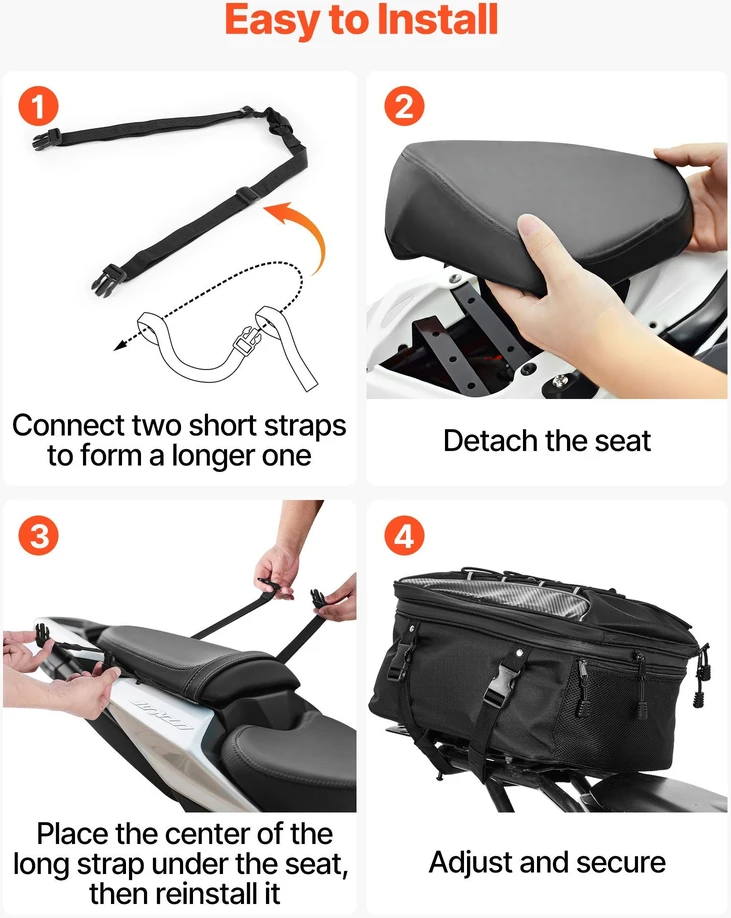 Easy to Install

1
Connect two short straps to form a longer one

2
Detach the seat

3
Place the center of the long strap under the seat, then reinstall it

4
Adjust and secure