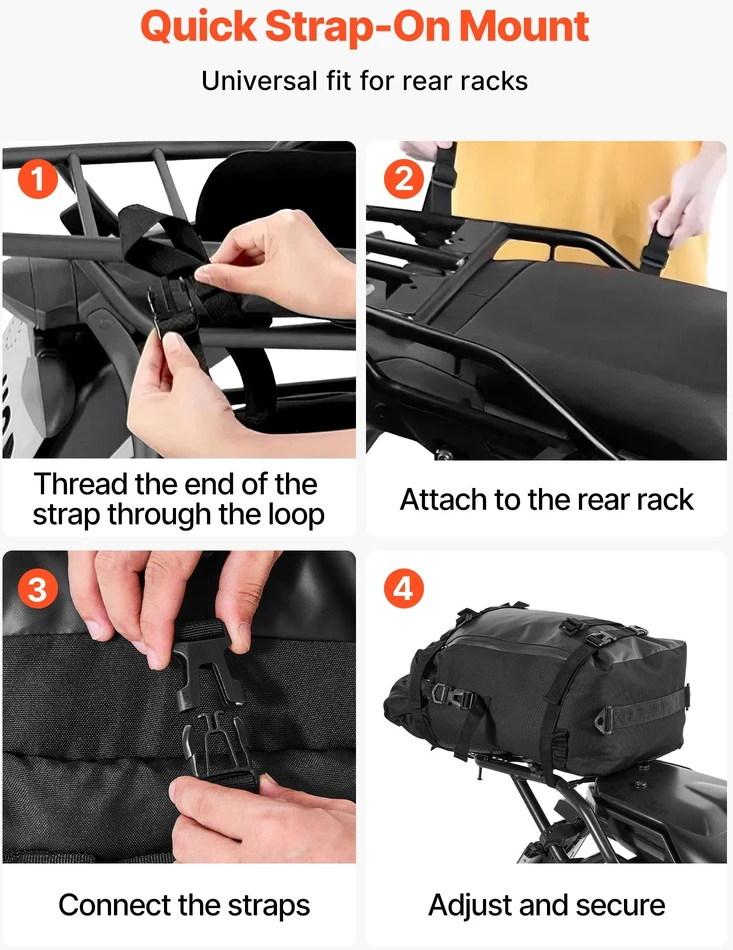 Quick Strap-On Mount

Universal fit for rear racks

1

Thread the end of the strap through the loop

2

Attach to the rear rack

3

Connect the straps

4

Adjust and secure