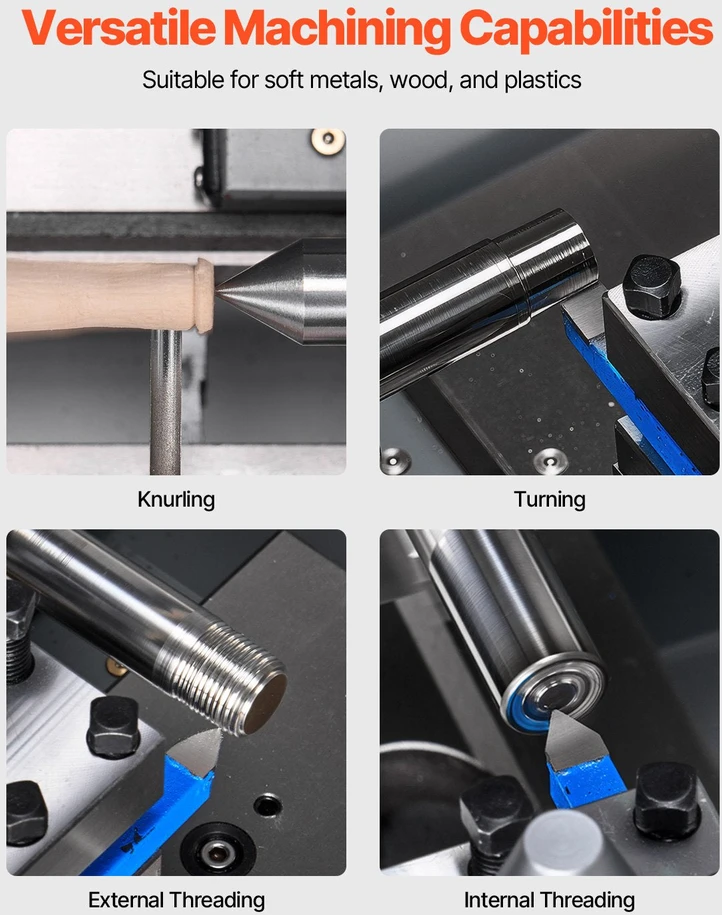 Versatile Machining Capabilities

Suitable for soft metals, wood, and plastics

Knurling

Turning

External Threading

Internal Threading