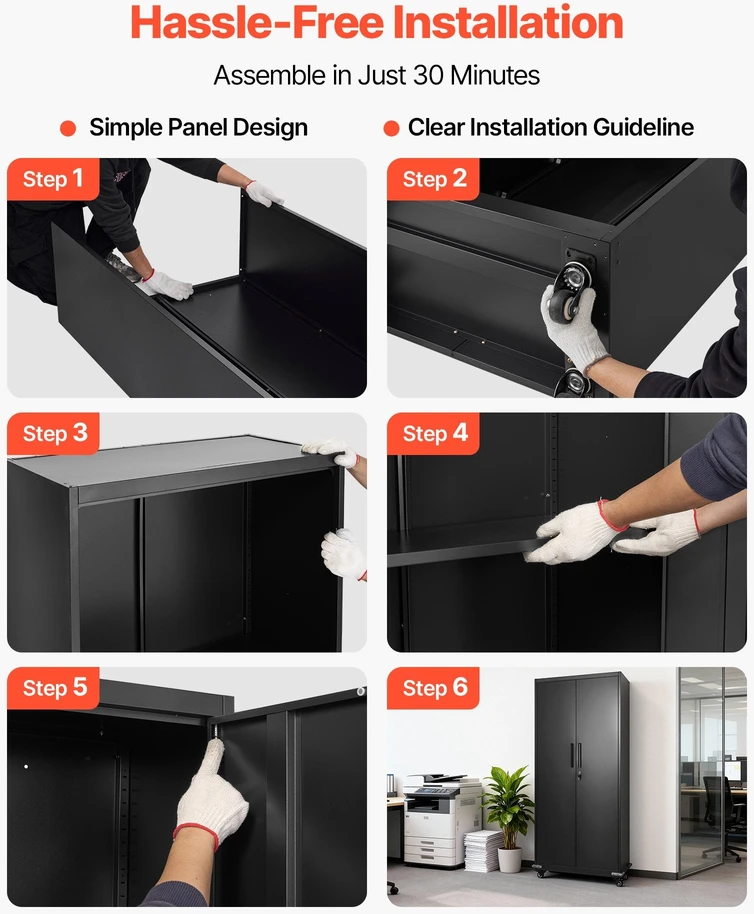 Hassle-Free Installation

Assemble in Just 30 Minutes

Simple Panel Design

Clear Installation Guideline

Step 1

Step 2

Step 3

Step 4

Step 5

Step 6