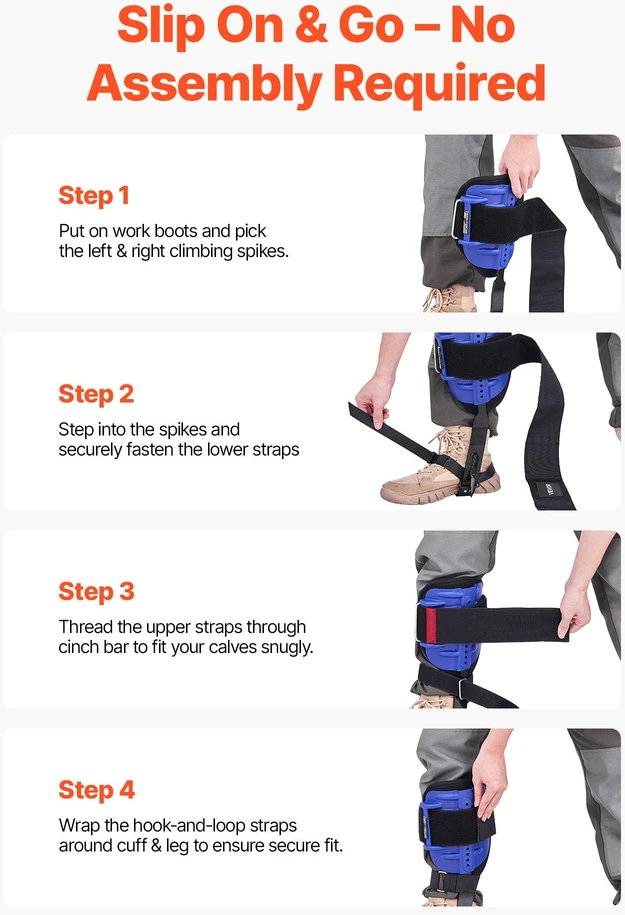 Slip On & Go – No Assembly Required

Step 1

Put on work boots and pick the left & right climbing spikes.

Step 2

Step into the spikes and securely fasten the lower straps

Step 3

Thread the upper straps through cinch bar to fit your calves snugly.

Step 4

Wrap the hook-and-loop straps around cuff & leg to ensure secure fit.