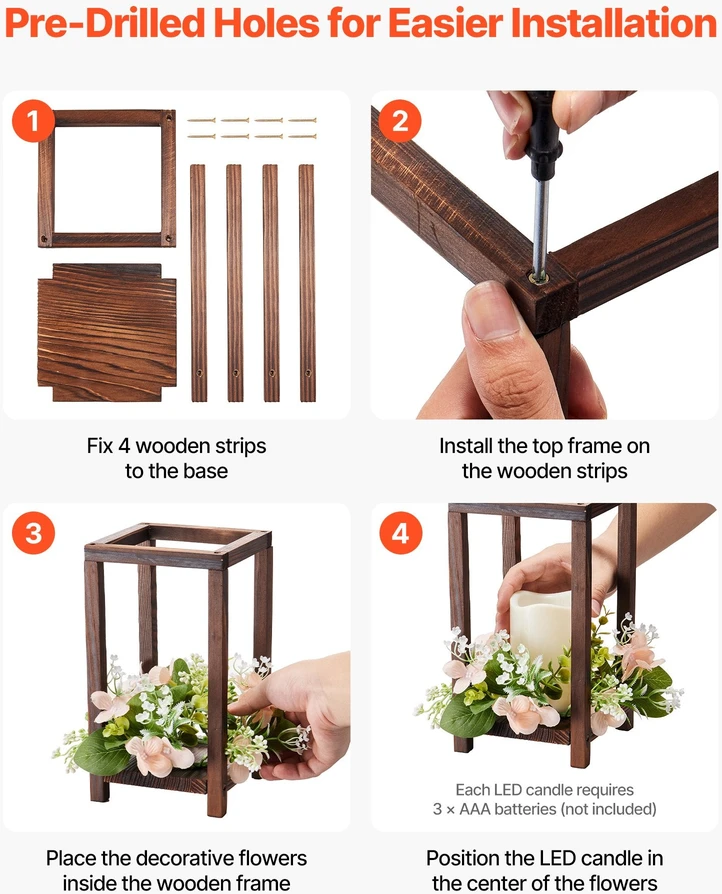 Pre-Drilled Holes for Easier Installation

1

Fix 4 wooden strips to the base

2

Install the top frame on the wooden strips

3

Place the decorative flowers inside the wooden frame

4

Each LED candle requires 3 × AAA batteries (not included)

Position the LED candle in the center of the flowers