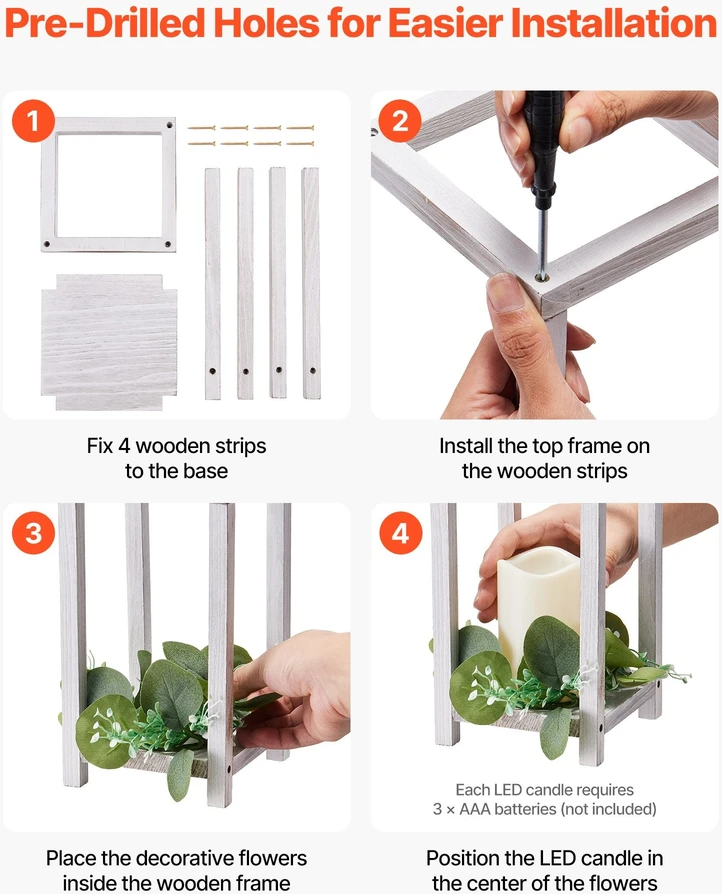 Pre-Drilled Holes for Easier Installation

1

Fix 4 wooden strips to the base

2

Install the top frame on the wooden strips

3

Place the decorative flowers inside the wooden frame

4

Each LED candle requires 3 × AAA batteries (not included)

Position the LED candle in the center of the flowers