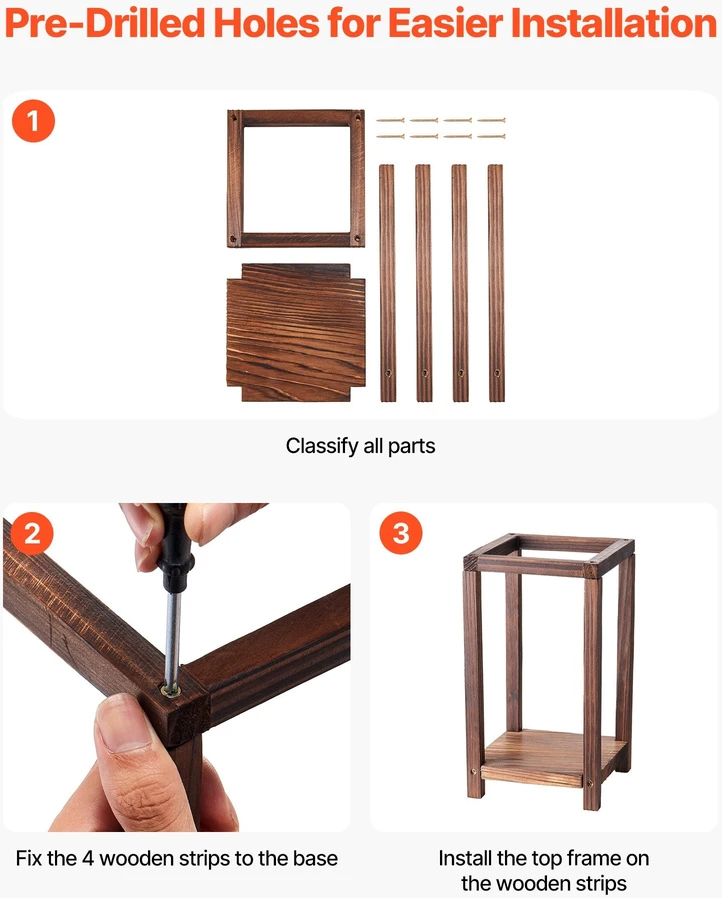 Pre-Drilled Holes for Easier Installation

1

Classify all parts

2

Fix the 4 wooden strips to the base

3

Install the top frame on the wooden strips