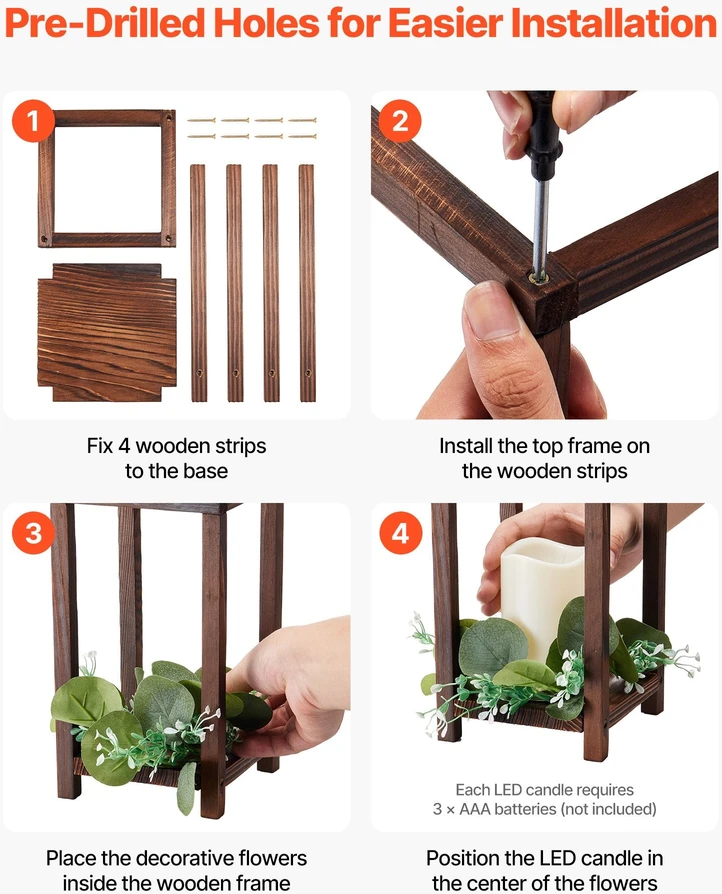 Pre-Drilled Holes for Easier Installation

1

Fix 4 wooden strips to the base

2

Install the top frame on the wooden strips

3

Place the decorative flowers inside the wooden frame

4

Each LED candle requires 3 × AAA batteries (not included)

Position the LED candle in the center of the flowers