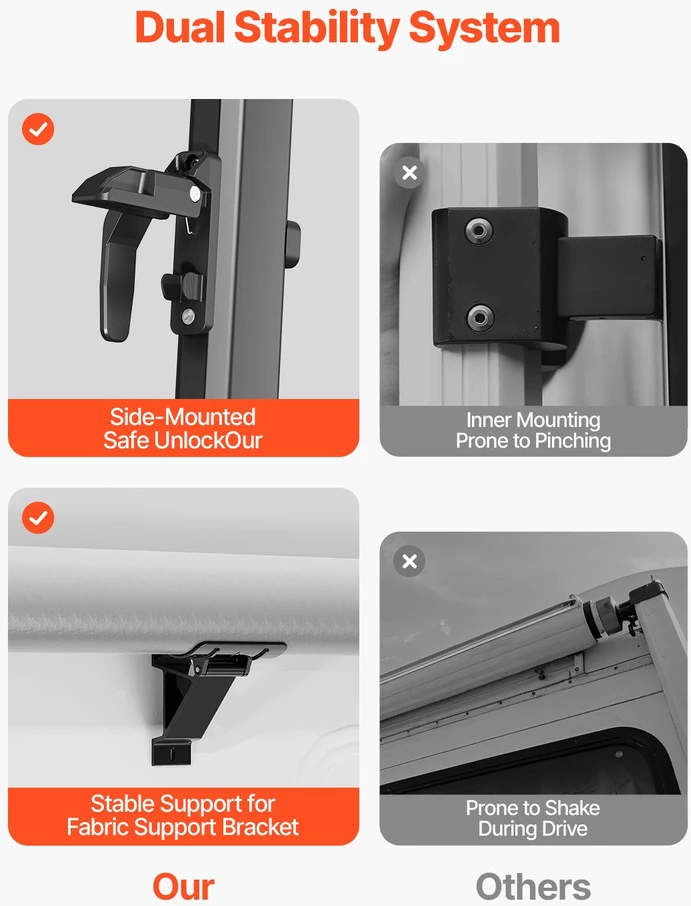 Dual Stability System

Side-Mounted
Safe UnlockOur

Inner Mounting
Prone to Pinching

Stable Support for
Fabric Support Bracket

Prone to Shake
During Drive

Our

Others