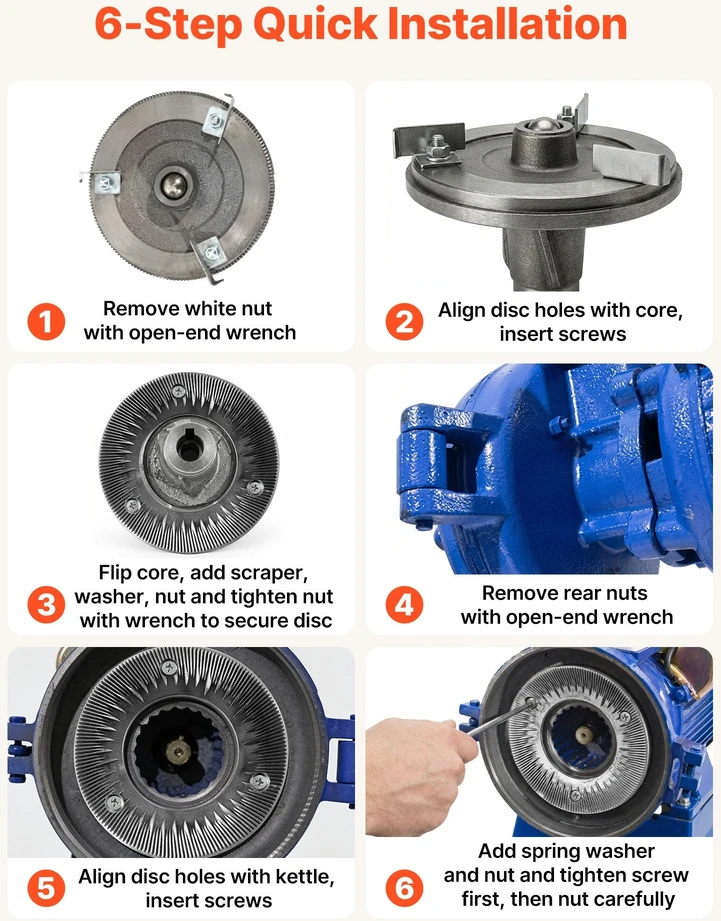 6-Step Quick Installation

1 Remove white nut with open-end wrench

2 Align disc holes with core, insert screws

3 Flip core, add scraper, washer, nut and tighten nut with wrench to secure disc

4 Remove rear nuts with open-end wrench

5 Align disc holes with kettle, insert screws

6 Add spring washer and nut and tighten screw first, then nut carefully