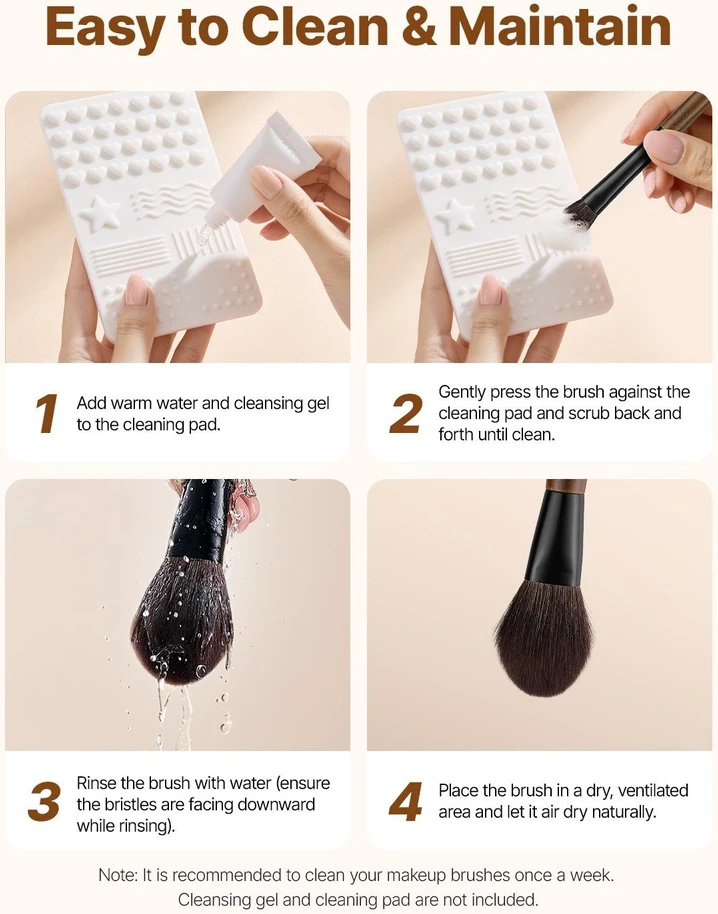 Easy to Clean & Maintain

1 Add warm water and cleansing gel to the cleaning pad.

2 Gently press the brush against the cleaning pad and scrub back and forth until clean.

3 Rinse the brush with water (ensure the bristles are facing downward while rinsing).

4 Place the brush in a dry, ventilated area and let it air dry naturally.

Note: It is recommended to clean your makeup brushes once a week. Cleansing gel and cleaning pad are not included.